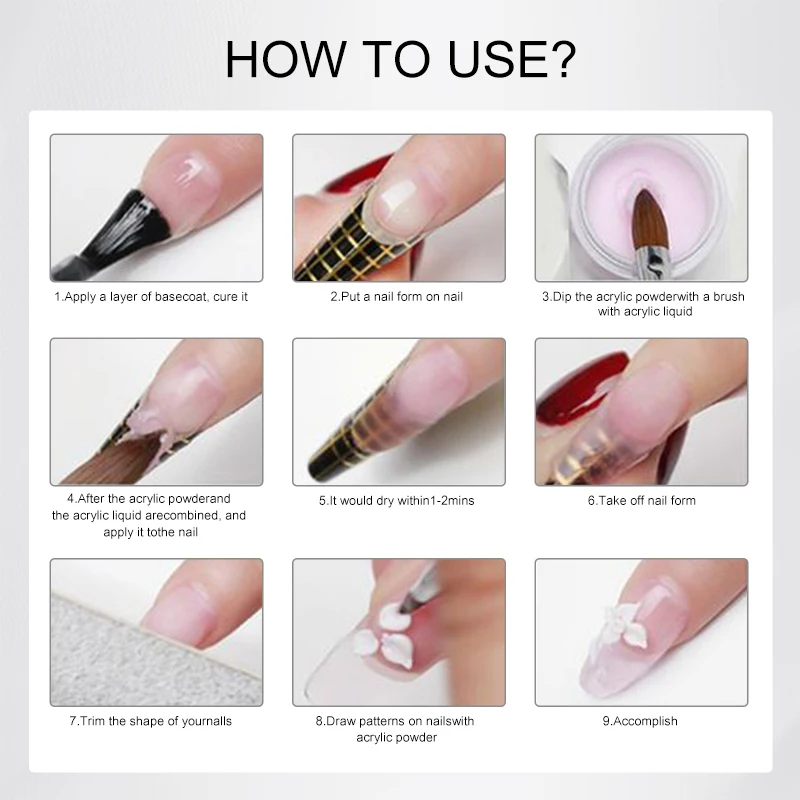 HOW TO USE?

1.Apply a layer of basecoat, cure it

2.Put a nail form on nail

3.Dip the acrylic powderwith a brush with acrylic liquid

4.After the acrylic powderand the acrylic liquid arecombined, and apply it tothe nail

5.It would dry within1-2mins

6.Take off nail form

7.Trim the shape of yournalls

8.Draw patterns on nailswith acrylic powder

9.Accomplish