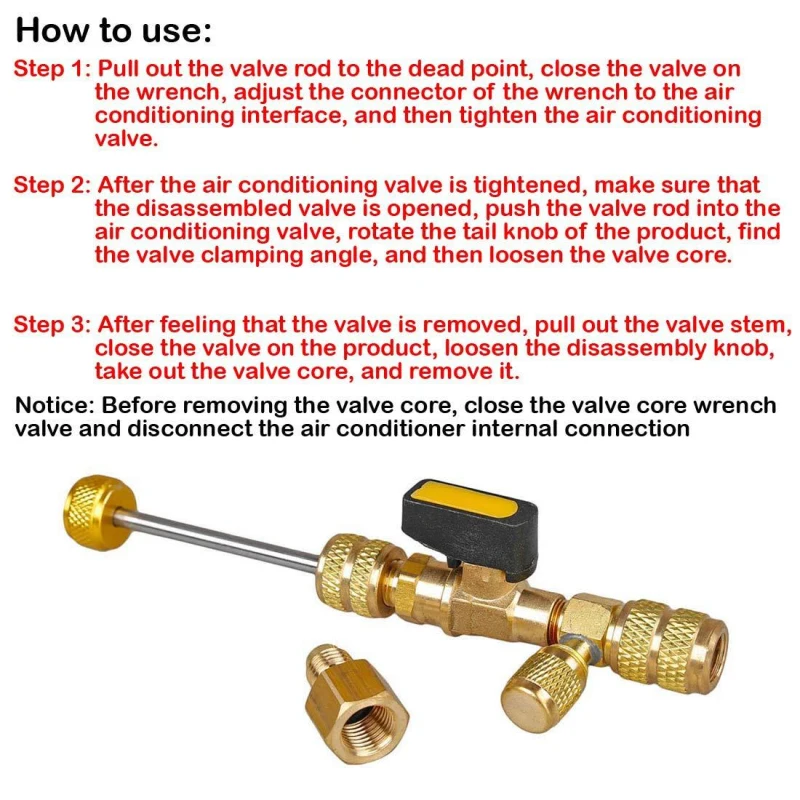 How to use:

Step 1: Pull out the valve rod to the dead point, close the valve on the wrench, adjust the connector of the wrench to the air conditioning interface, and then tighten the air conditioning valve.

Step 2: After the air conditioning valve is tightened, make sure that the disassembled valve is opened, push the valve rod into the air conditioning valve, rotate the tail knob of the product, find the valve clamping angle, and then loosen the valve core.

Step 3: After feeling that the valve is removed, pull out the valve stem, close the valve on the product, loosen the disassembly knob, take out the valve core, and remove it.

Notice: Before removing the valve core, close the valve core wrench valve and disconnect the air conditioner internal connection