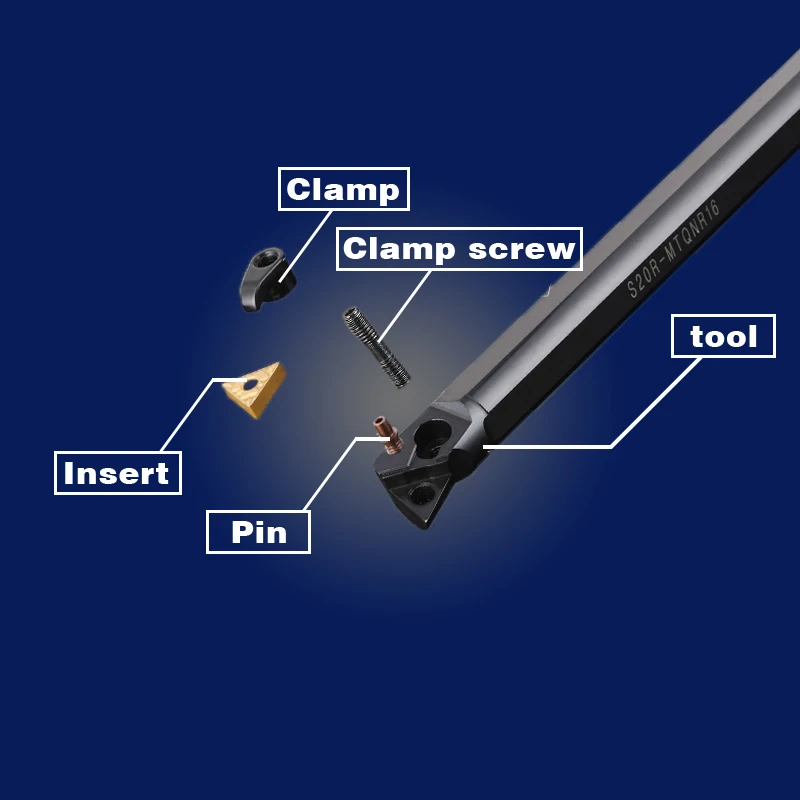 Clamp

Clamp screw

S20R-MTQNR16

tool

Insert

Pin