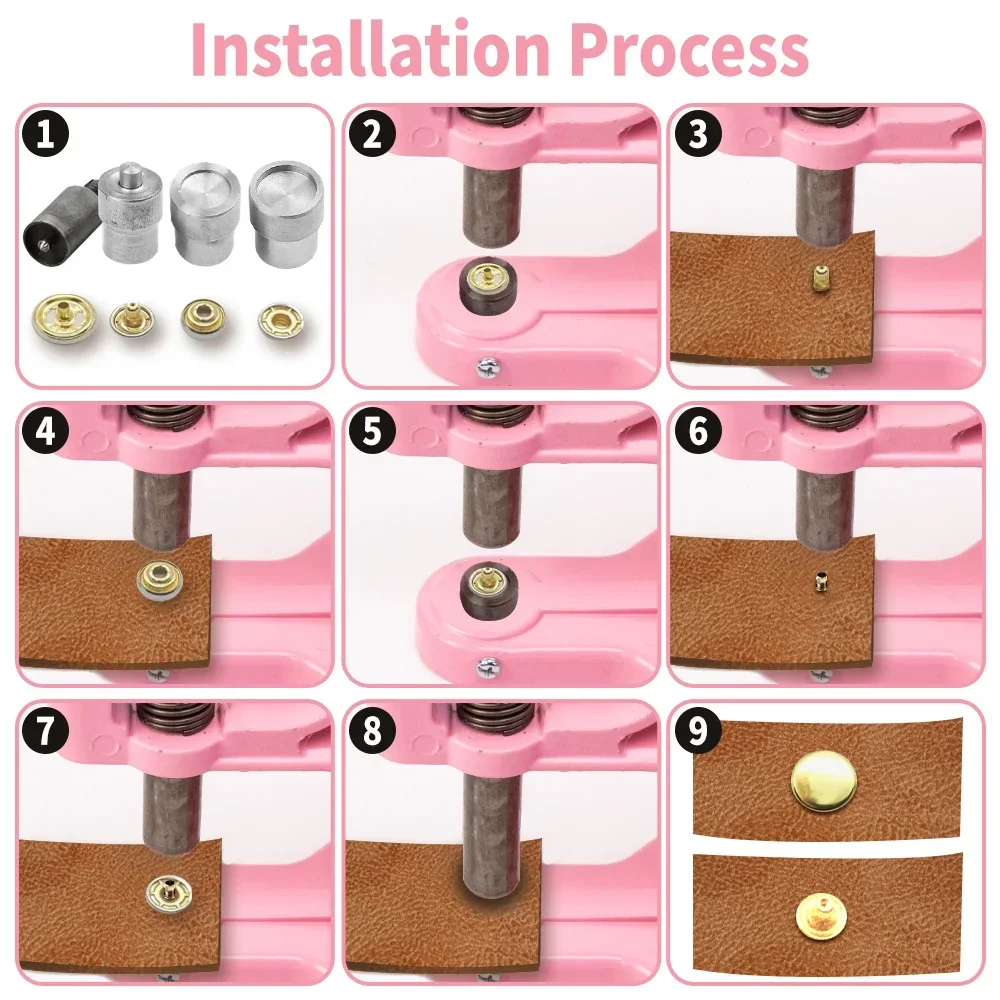 Installation Process

1

2

3

4

5

6

7

8

9