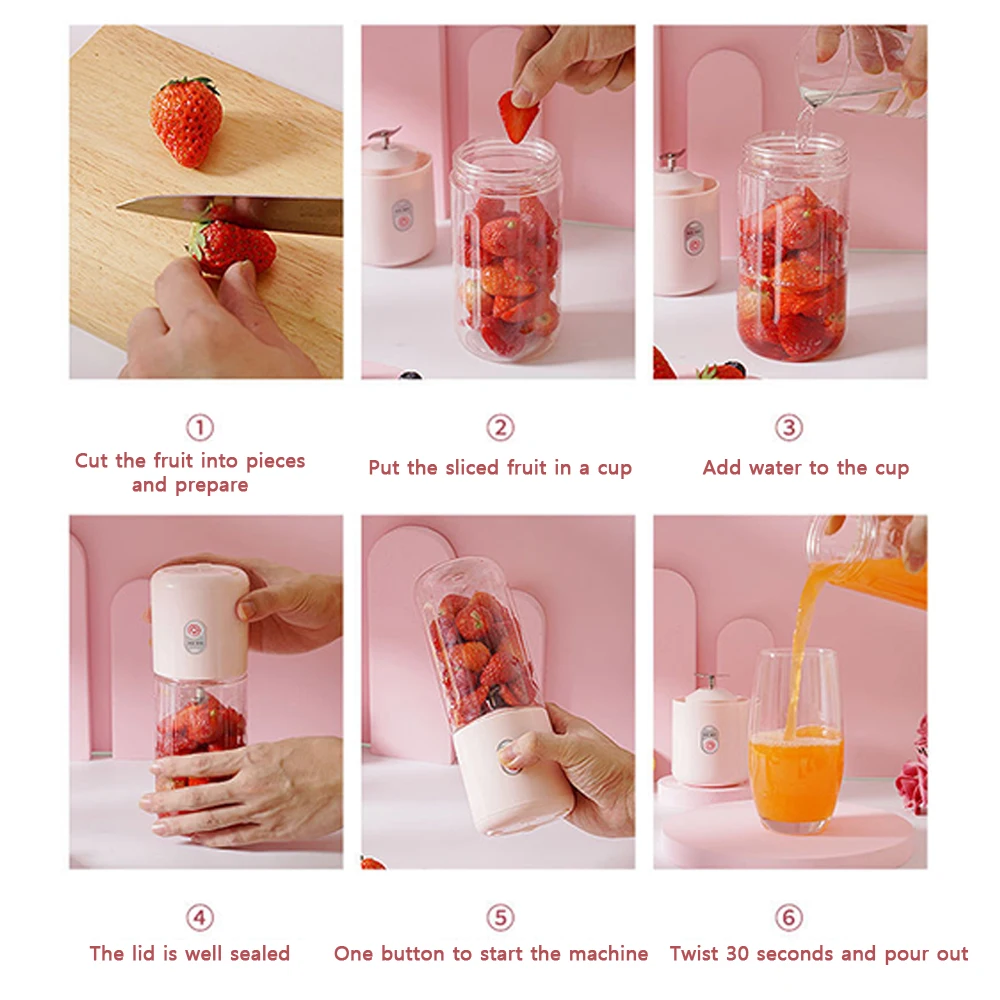 ①
Cut the fruit into pieces and prepare

②
Put the sliced fruit in a cup

③
Add water to the cup

④
The lid is well sealed

⑤
One button to start the machine

⑥
Twist 30 seconds and pour out