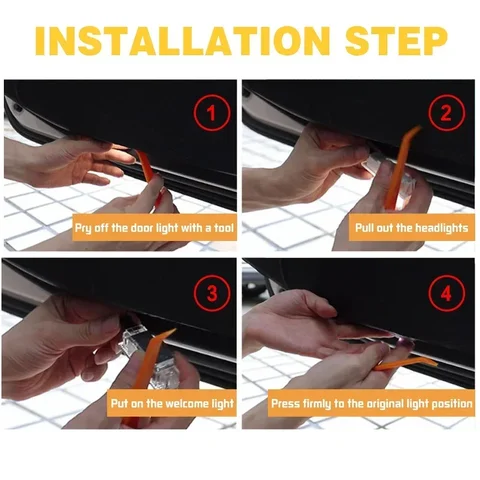 INSTALLATION STEP

1

Pry off the door light with a tool

2

Pull out the headlights

3

Put on the welcome light

4

Press firmly to the original light position