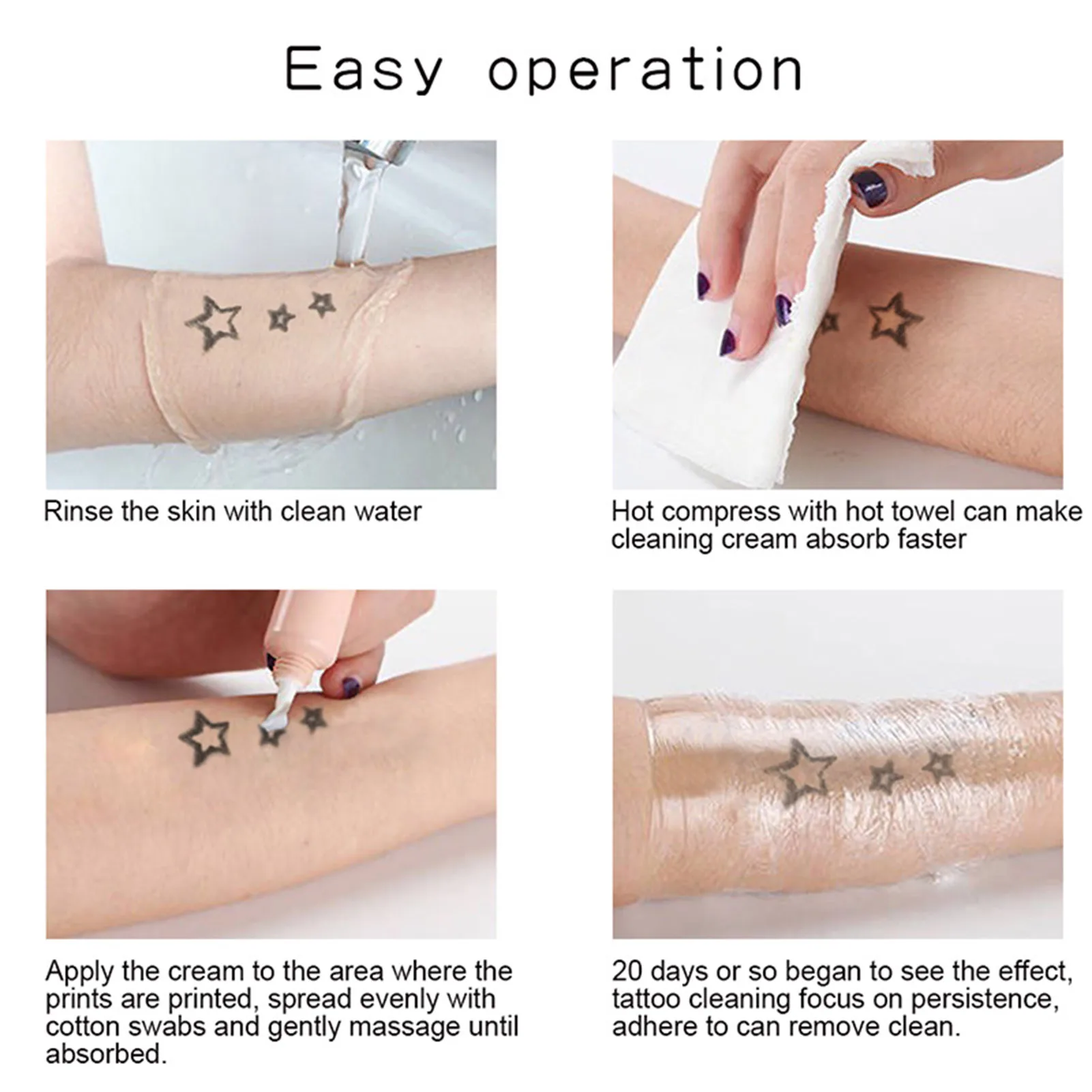 Easy operation

Rinse the skin with clean water

Hot compress with hot towel can make cleaning cream absorb faster

Apply the cream to the area where the prints are printed, spread evenly with cotton swabs and gently massage until absorbed.

20 days or so began to see the effect, tattoo cleaning focus on persistence, adhere to can remove clean.