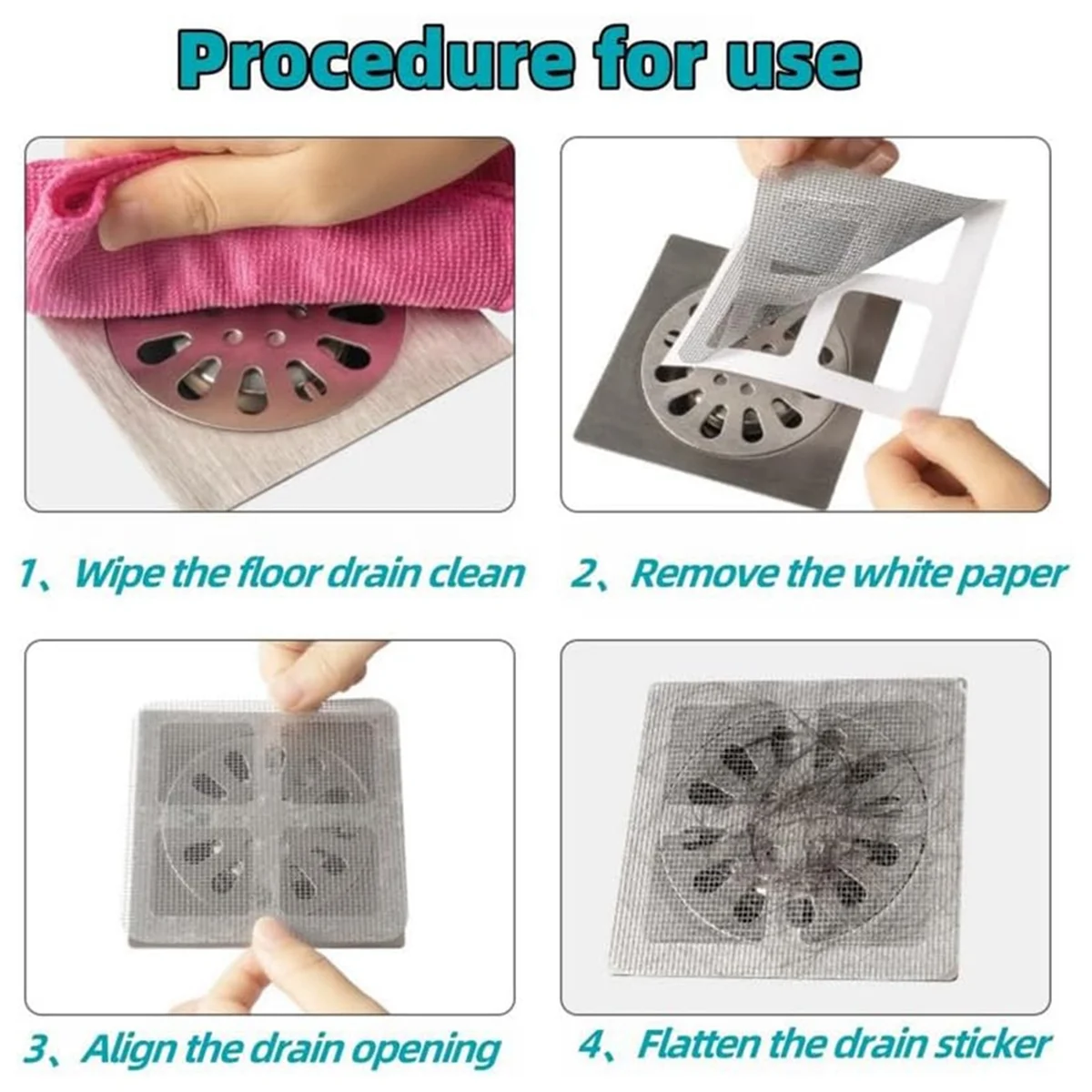 Procedure for use

1、Wipe the floor drain clean

2、Remove the white paper

3、Align the drain opening

4、Flatten the drain sticker