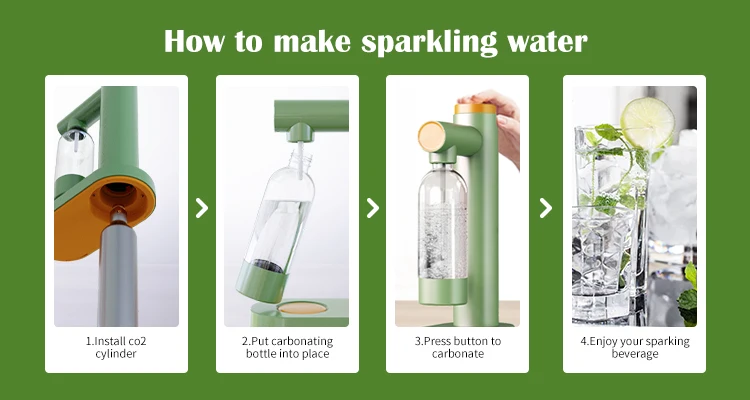 How to make sparkling water

1.Install co2 cylinder

2.Put carbonating bottle into place

3.Press button to carbonate

4.Enjoy your sparking beverage