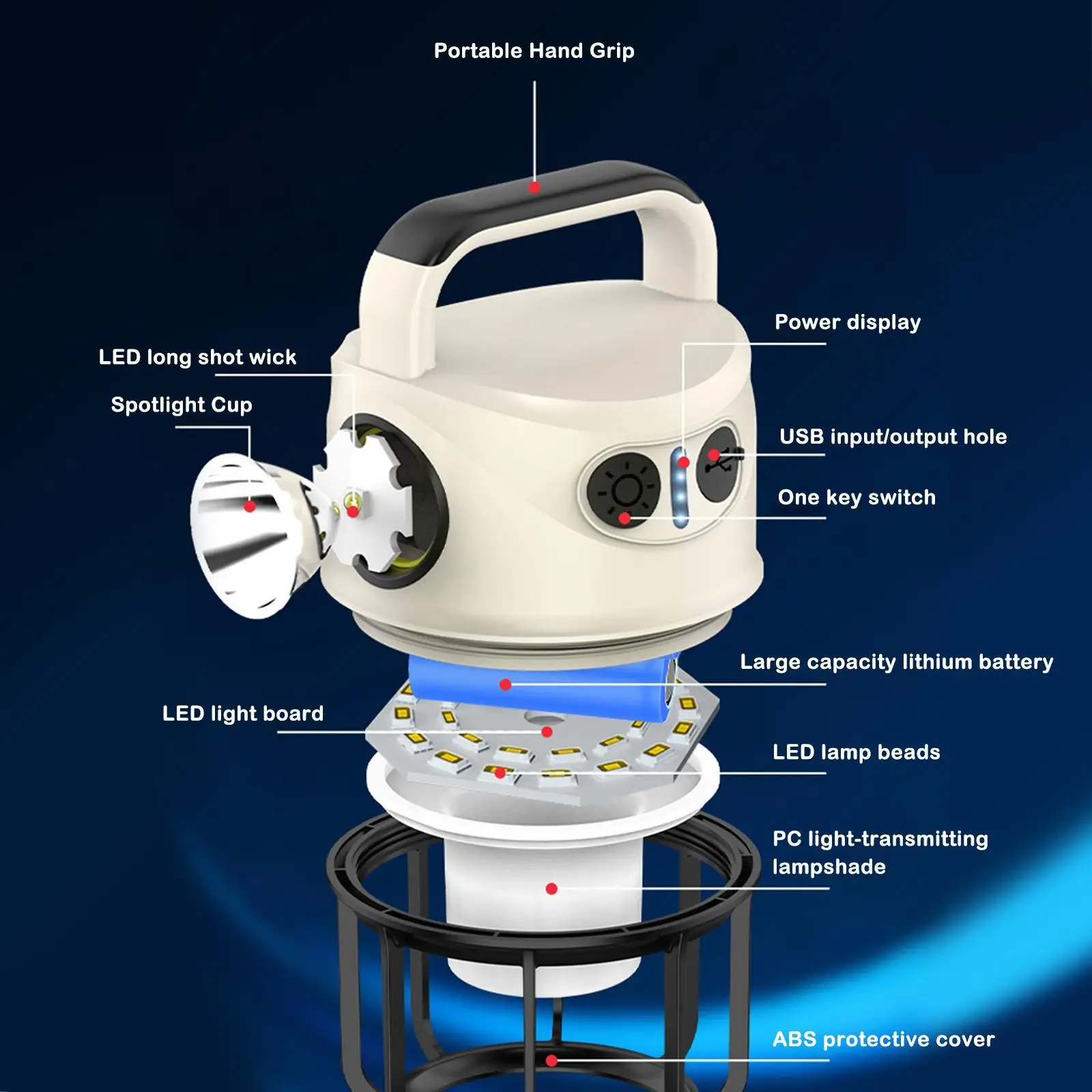 Portable Hand Grip

LED long shot wick

Spotlight Cup

Power display

USB input/output hole

One key switch

Large capacity lithium battery

LED light board

LED lamp beads

PC light-transmitting lampshade

ABS protective cover