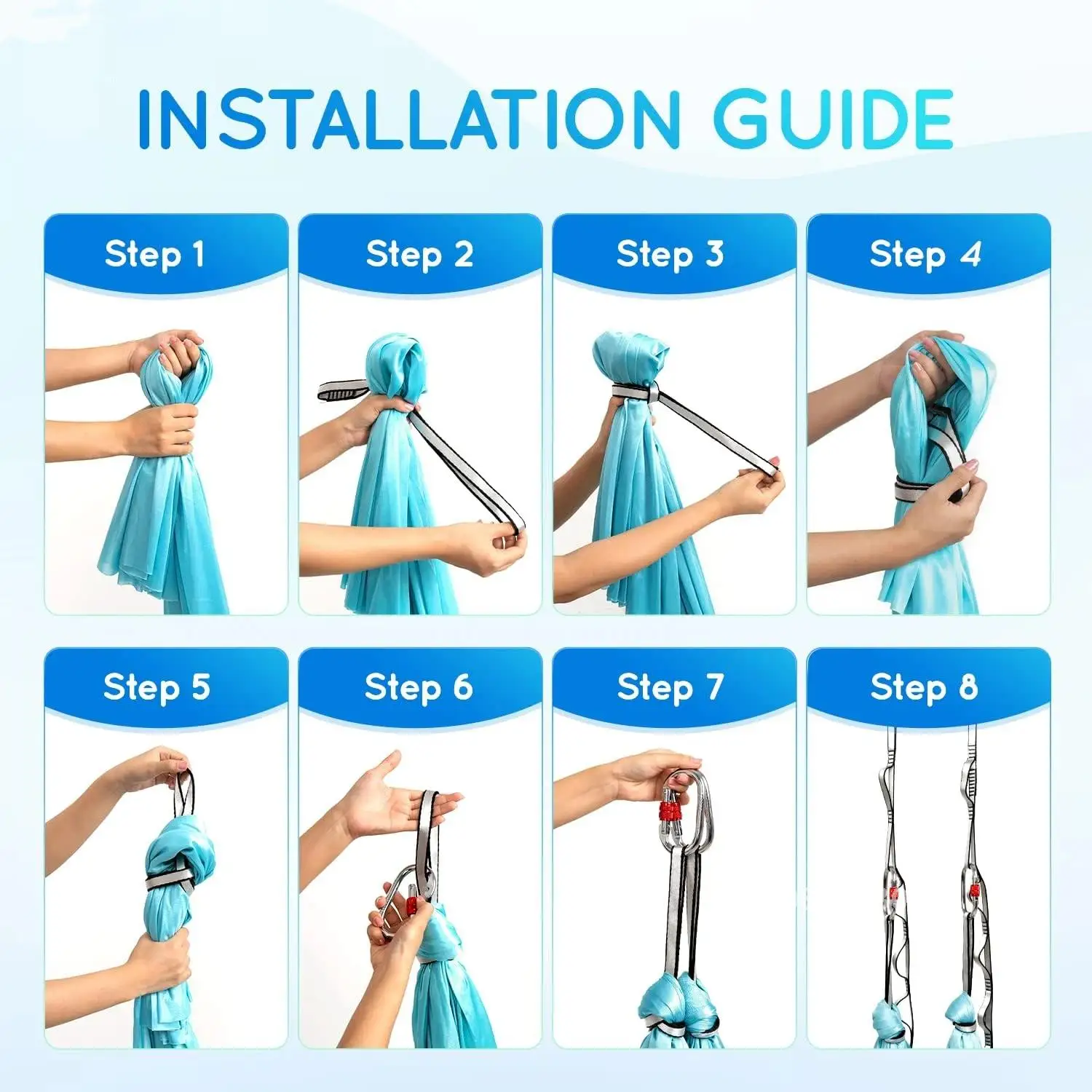 INSTALLATION GUIDE

Step 1

Step 2

Step 3

Step 4

Step 5

Step 6

Step 7

Step 8