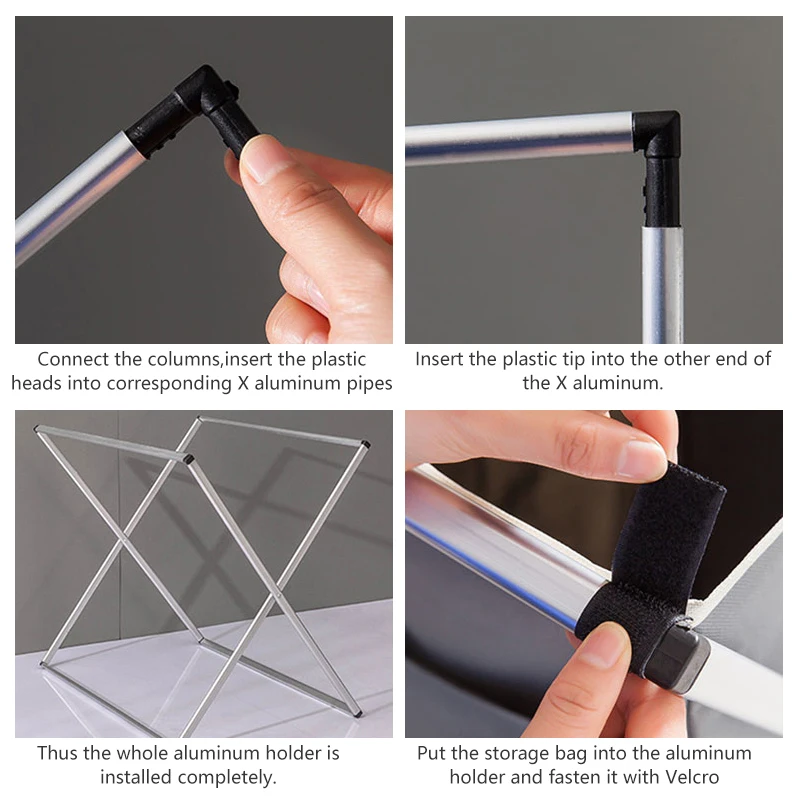 Connect the columns,insert the plastic heads into corresponding X aluminum pipes

Insert the plastic tip into the other end of the X aluminum.

Thus the whole aluminum holder is installed completely.

Put the storage bag into the aluminum holder and fasten it with Velcro