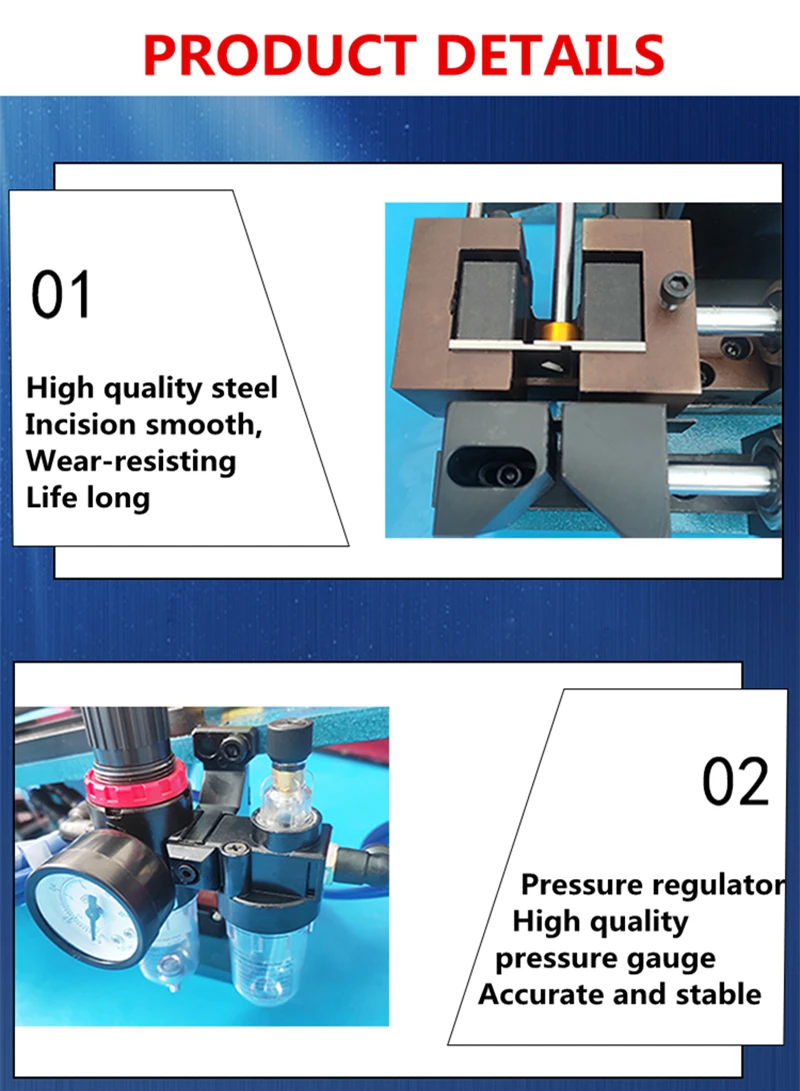 PRODUCT DETAILS

01

High quality steel
Incision smooth,
Wear-resisting
Life long

02

Pressure regulator
High quality
pressure gauge
Accurate and stable