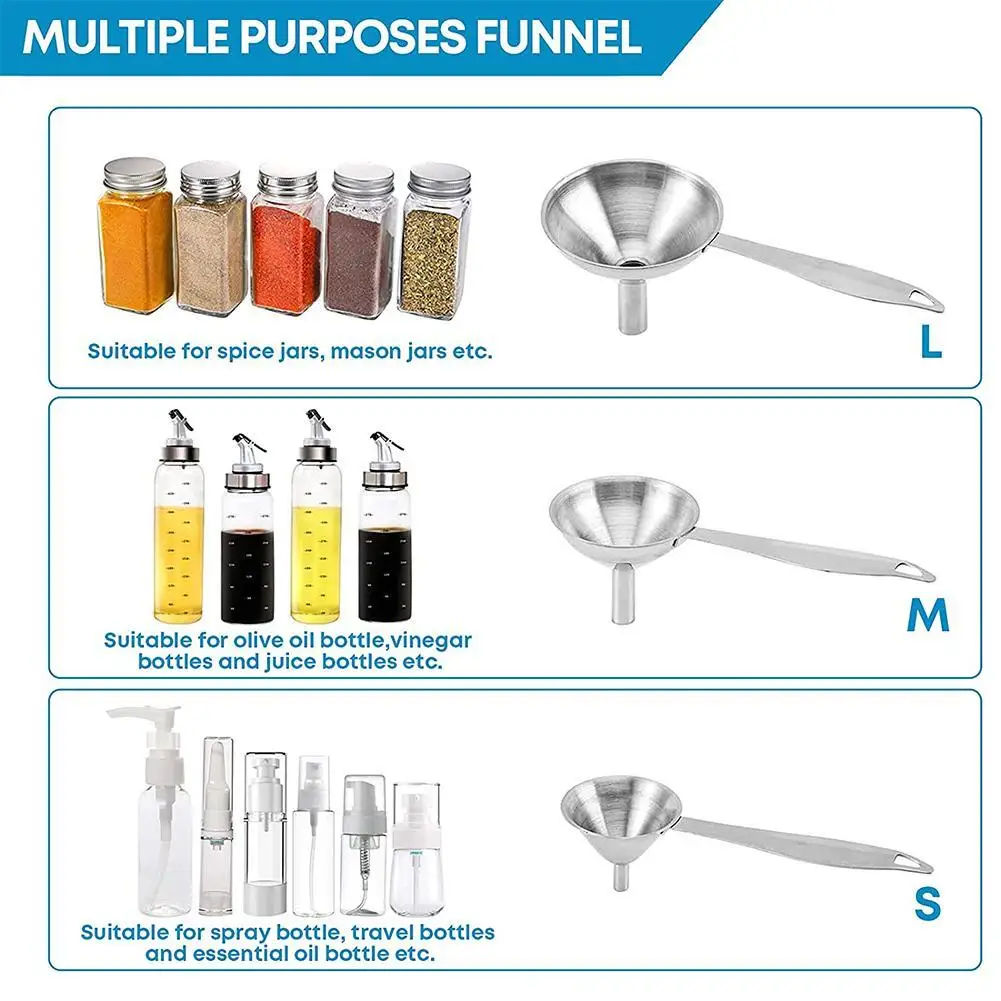 MULTIPLE PURPOSES FUNNEL

Suitable for spice jars, mason jars etc.

L

Suitable for olive oil bottle,vinegar bottles and juice bottles etc.

M

Suitable for spray bottle, travel bottles and essential oil bottle etc.

S