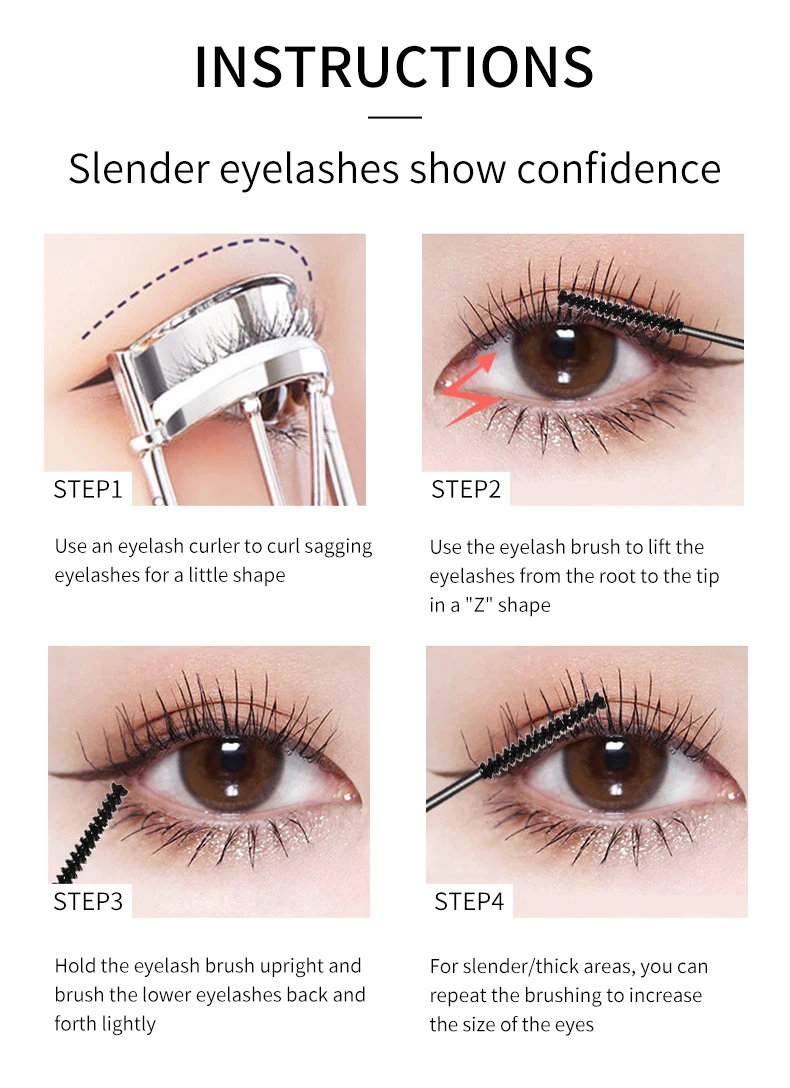 INSTRUCTIONS

Slender eyelashes show confidence

STEP1

Use an eyelash curler to curl sagging eyelashes for a little shape

STEP2

Use the eyelash brush to lift the eyelashes from the root to the tip in a "Z" shape

STEP3

Hold the eyelash brush upright and brush the lower eyelashes back and forth lightly

STEP4

For slender/thick areas, you can repeat the brushing to increase the size of the eyes