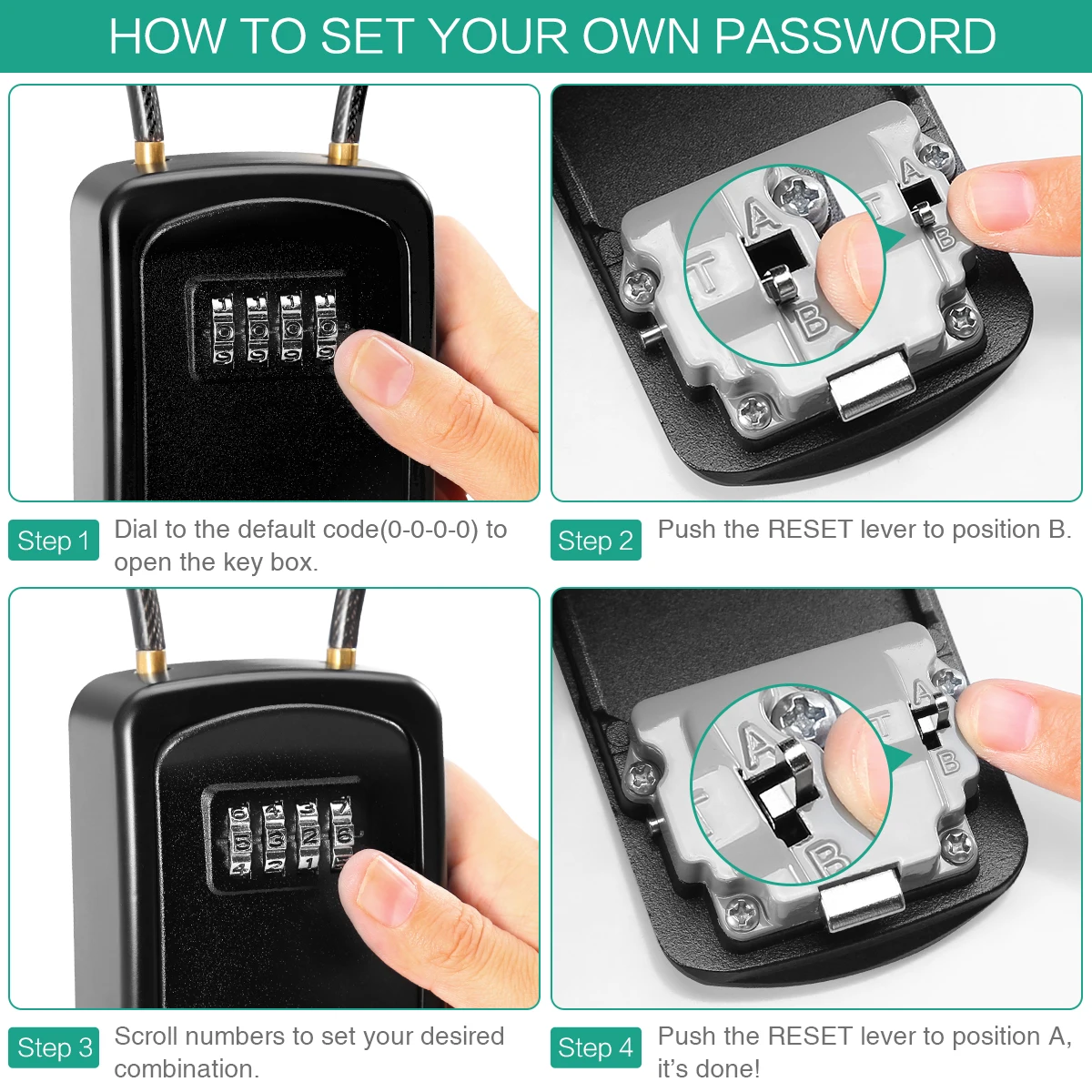 HOW TO SET YOUR OWN PASSWORD

Step 1 Dial to the default code(0-0-0-0) to open the key box.

Step 2 Push the RESET lever to position B.

Step 3 Scroll numbers to set your desired combination.

Step 4 Push the RESET lever to position A, it's done!