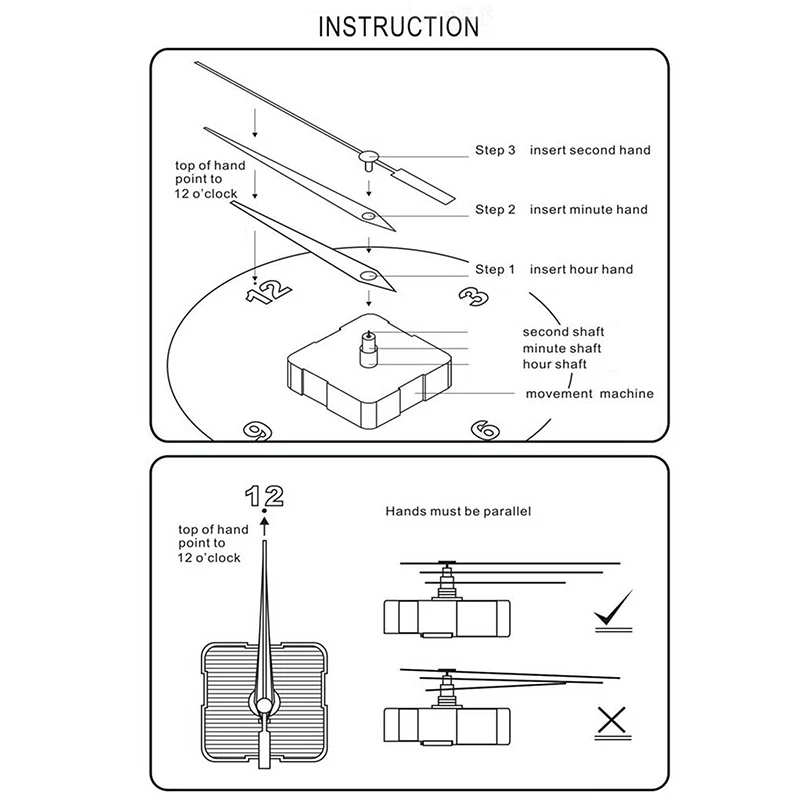 INSTRUCTION

top of hand point to 12 o'clock

Step 3 insert second hand

Step 2 insert minute hand

Step 1 insert hour hand

12

3

second shaft
minute shaft
hour shaft

movement machine

9

6

12

top of hand point to 12 o'clock

Hands must be parallel