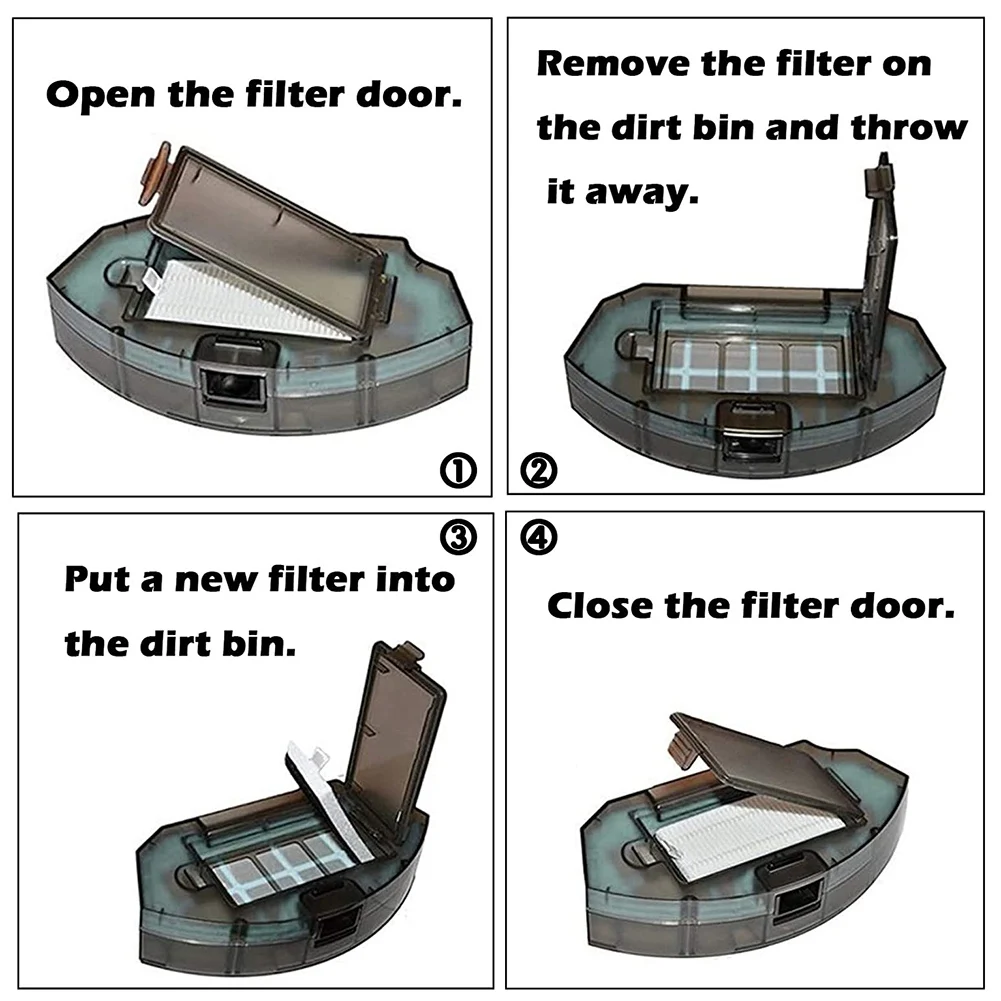 Open the filter door.

①

Remove the filter on the dirt bin and throw it away.

②

③

Put a new filter into the dirt bin.

④

Close the filter door.