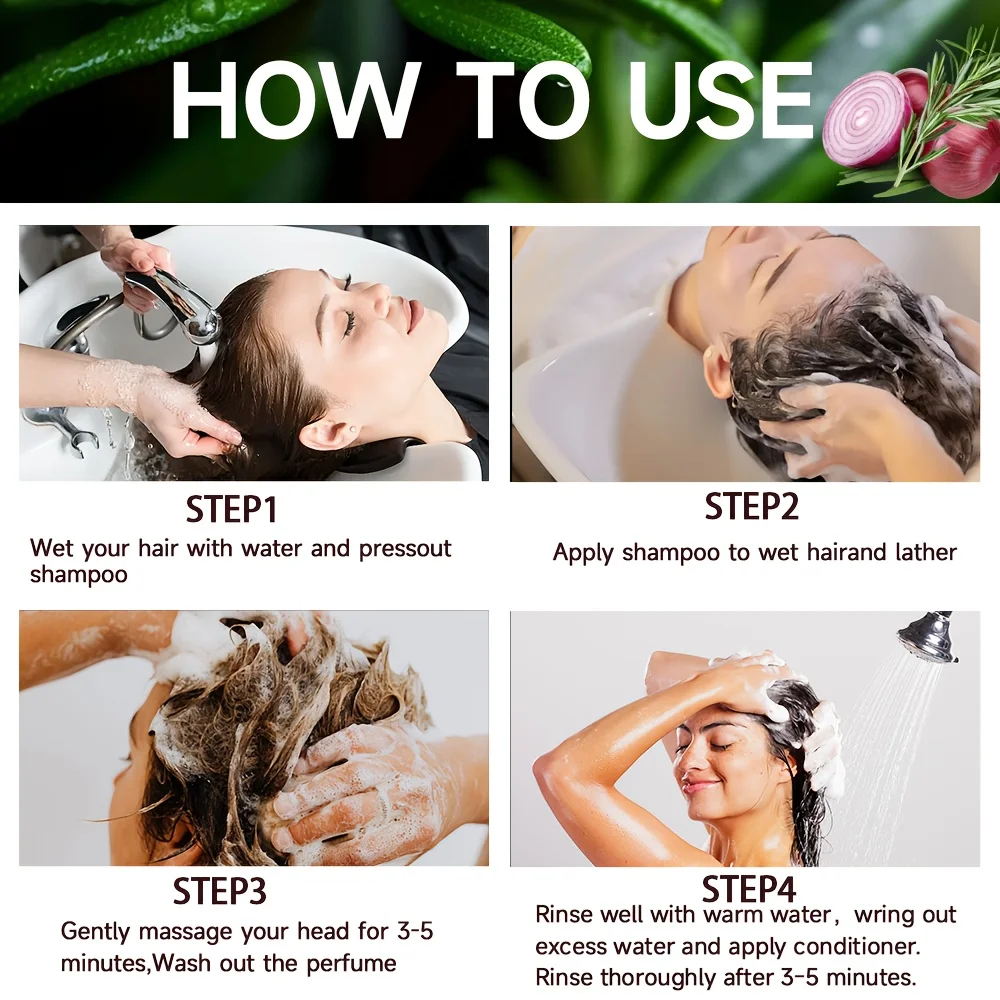 HOW TO USE

STEP1
Wet your hair with water and pressout shampoo

STEP2
Apply shampoo to wet hairand lather

STEP3
Gently massage your head for 3-5 minutes,Wash out the perfume

STEP4
Rinse well with warm water, wring out excess water and apply conditioner. Rinse thoroughly after 3-5 minutes.