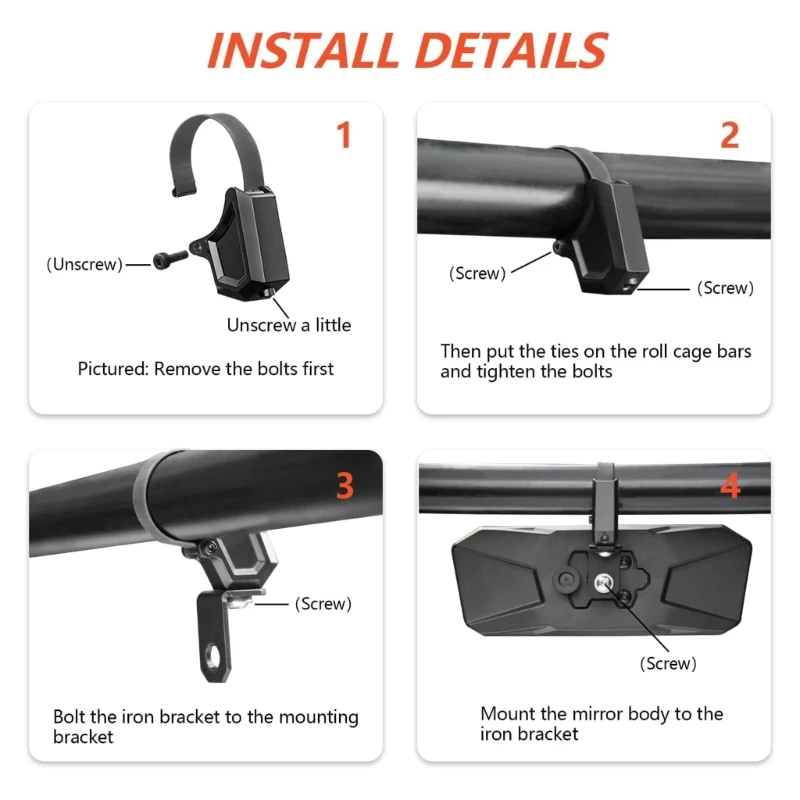 INSTALL DETAILS

1

(Unscrew)

Unscrew a little

Pictured: Remove the bolts first

2

(Screw)

(Screw)

Then put the ties on the roll cage bars and tighten the bolts

3

(Screw)

Bolt the iron bracket to the mounting bracket

4

(Screw)

Mount the mirror body to the iron bracket