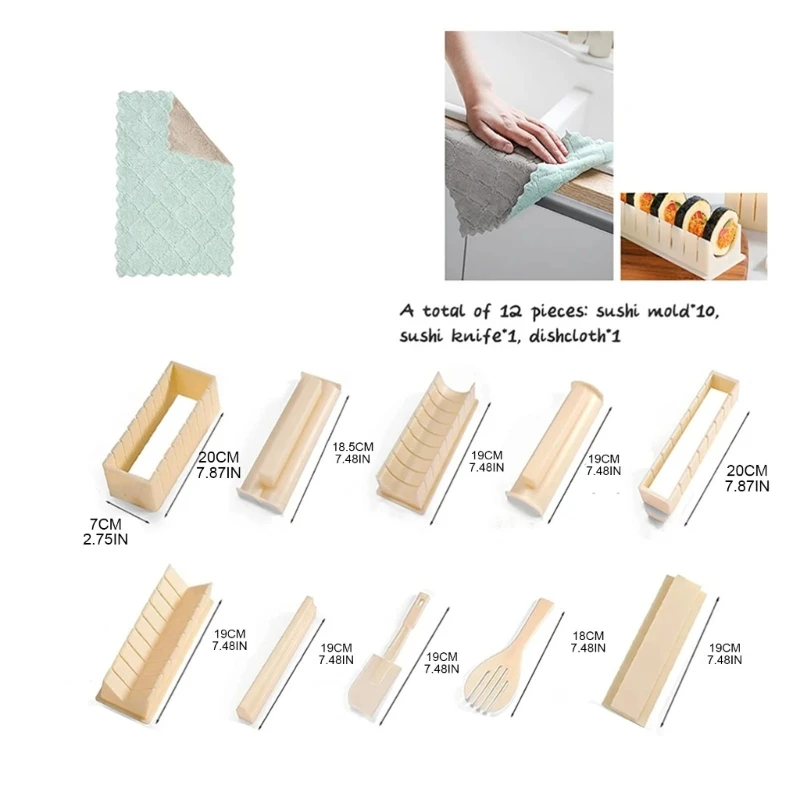 A total of 12 pieces: sushi mold*10, sushi knife*1, dishcloth*1

20CM
7.87IN

7CM
2.75IN

18.5CM
7.48IN

19CM
7.48IN

19CM
7.48IN

20CM
7.87IN

19CM
7.48IN

19CM
7.48IN

19CM
7.48IN

18CM
7.48IN

19CM
7.48IN