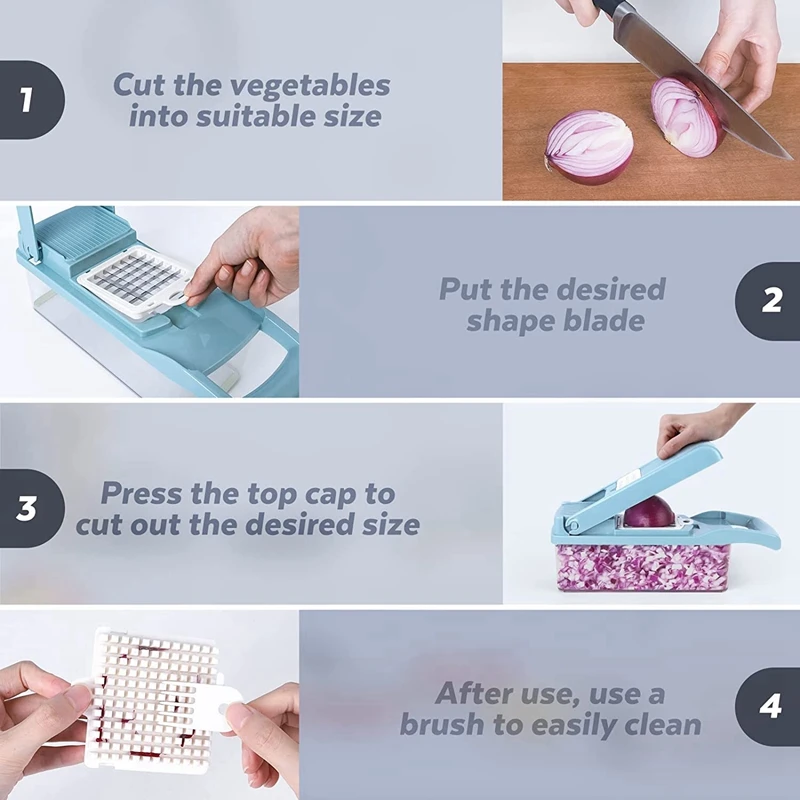 1

Cut the vegetables into suitable size

Put the desired shape blade

2

3

Press the top cap to cut out the desired size

After use, use a brush to easily clean

4