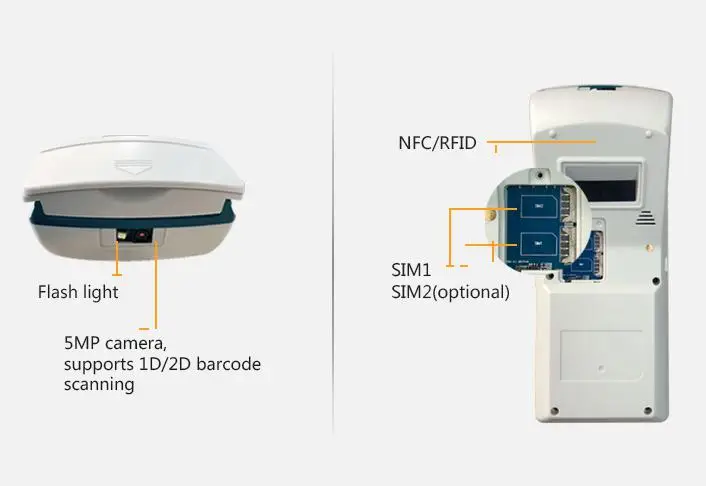 Flash light

5MP camera,
supports 1D/2D barcode scanning

NFC/RFID

SIM1
SIM2(optional)