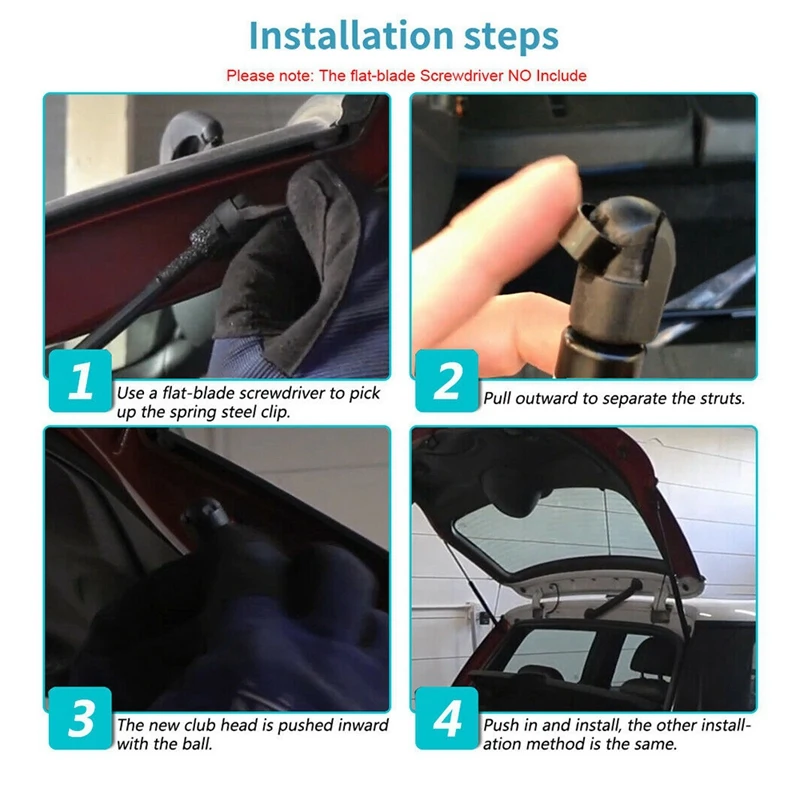 Installation steps

Please note: The flat-blade Screwdriver NO Include

1
Use a flat-blade screwdriver to pick up the spring steel clip.

2
Pull outward to separate the struts.

3
The new club head is pushed inward with the ball.

4
Push in and install, the other installation method is the same.