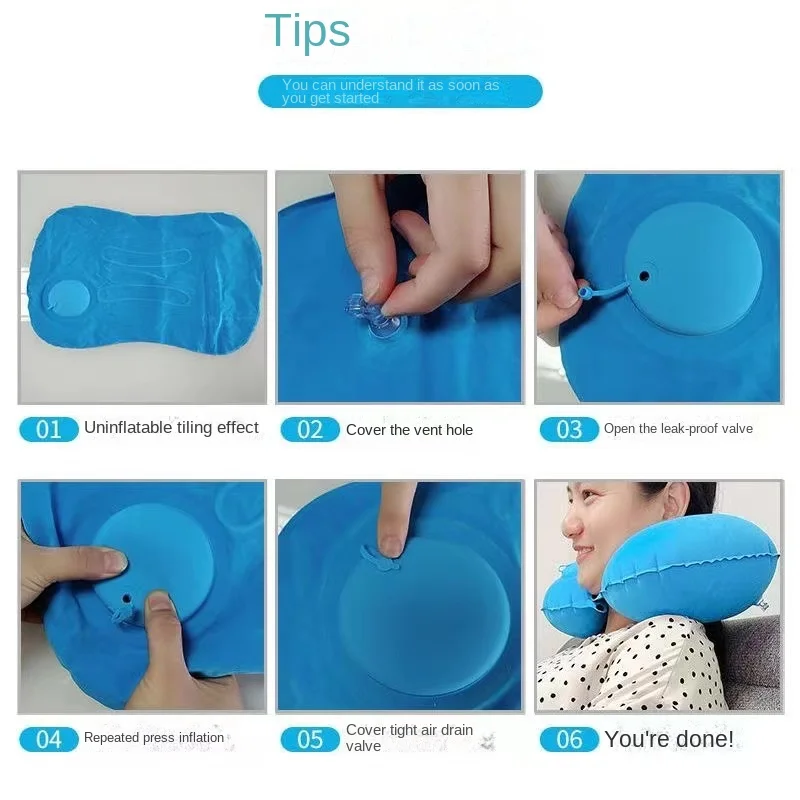 Tips

You can understand it as soon as you get started

01 Uninflatable tiling effect

02 Cover the vent hole

03 Open the leak-proof valve

04 Repeated press inflation

05 Cover tight air drain valve

06 You're done!