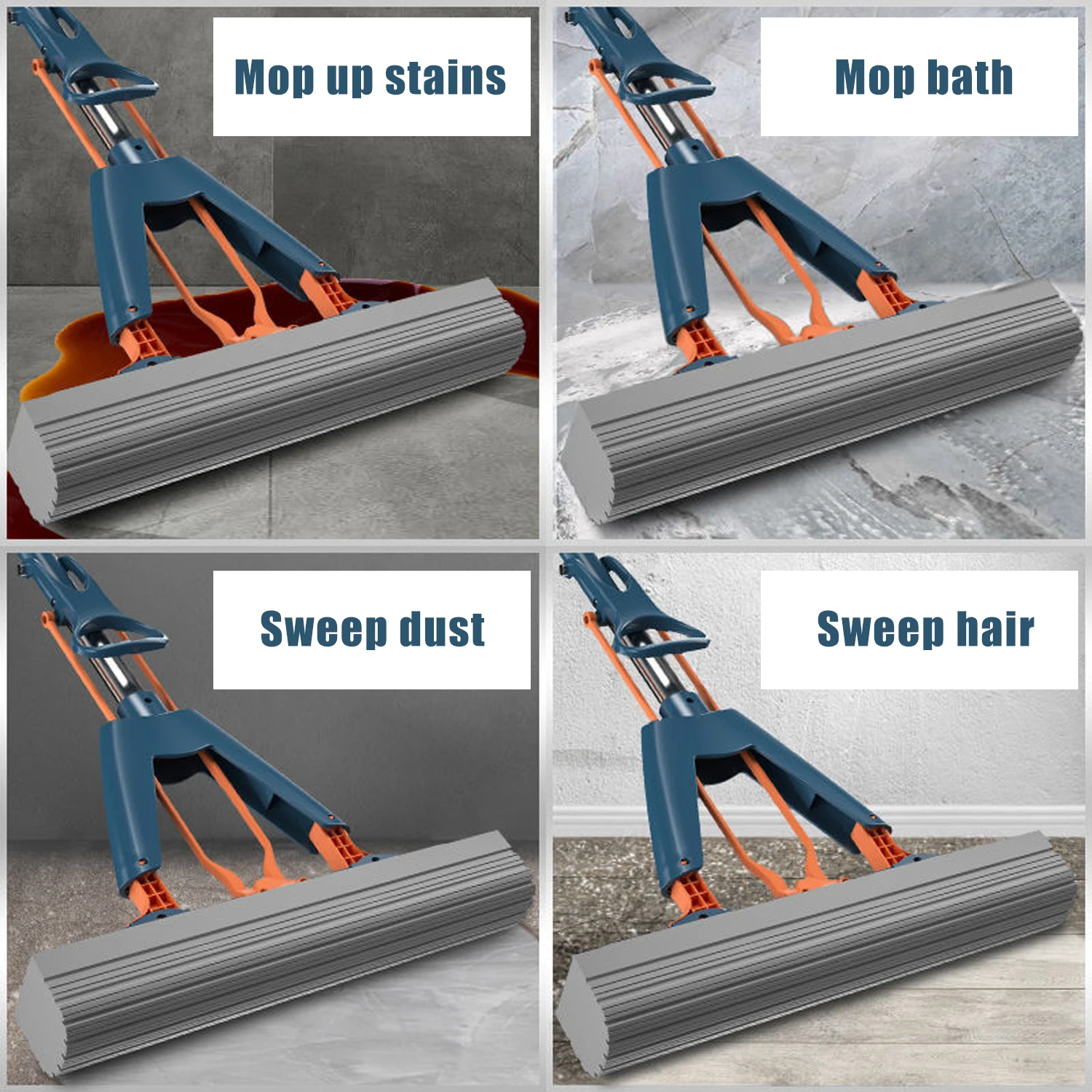 Mop up stains

Mop bath

Sweep dust

Sweep hair