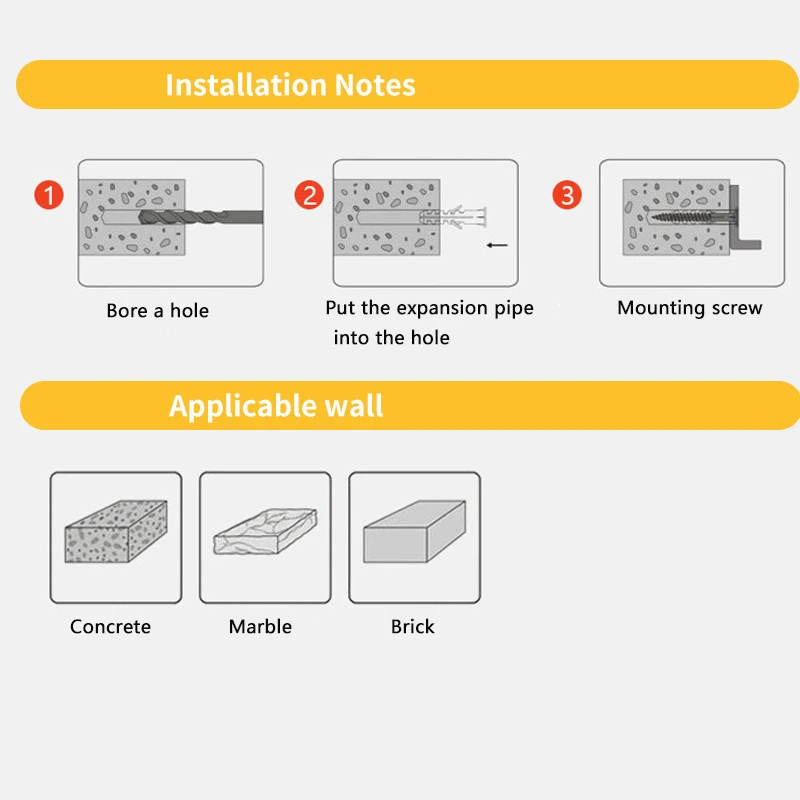 Installation Notes

1

Bore a hole

2

Put the expansion pipe into the hole

3

Mounting screw

Applicable wall

Concrete

Marble

Brick