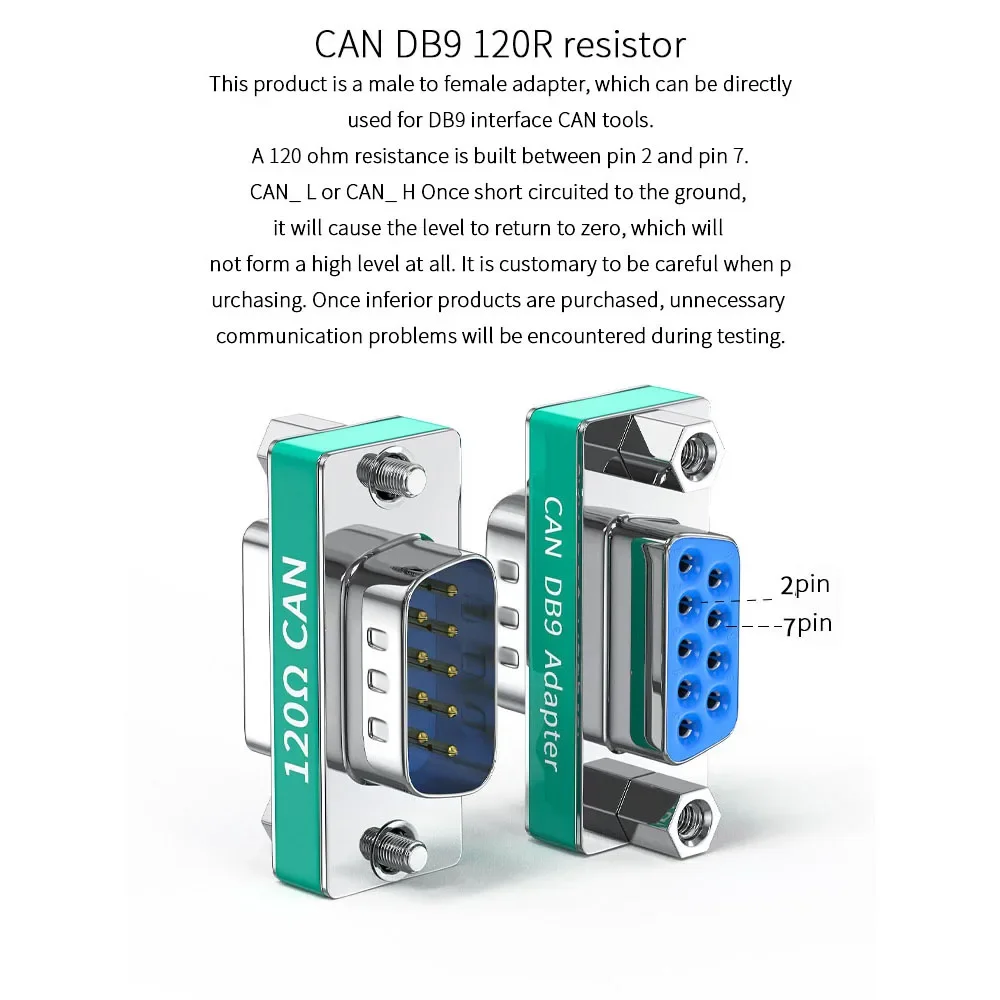 CAN DB9 120R resistor

This product is a male to female adapter, which can be directly used for DB9 interface CAN tools. A 120 ohm resistance is built between pin 2 and pin 7. CAN_ L or CAN_ H Once short circuited to the ground, it will cause the level to return to zero, which will not form a high level at all. It is customary to be careful when p urchasing. Once inferior products are purchased, unnecessary communication problems will be encountered during testing.

120Ω CAN

CAN DB9 Adapter

2pin

7pin