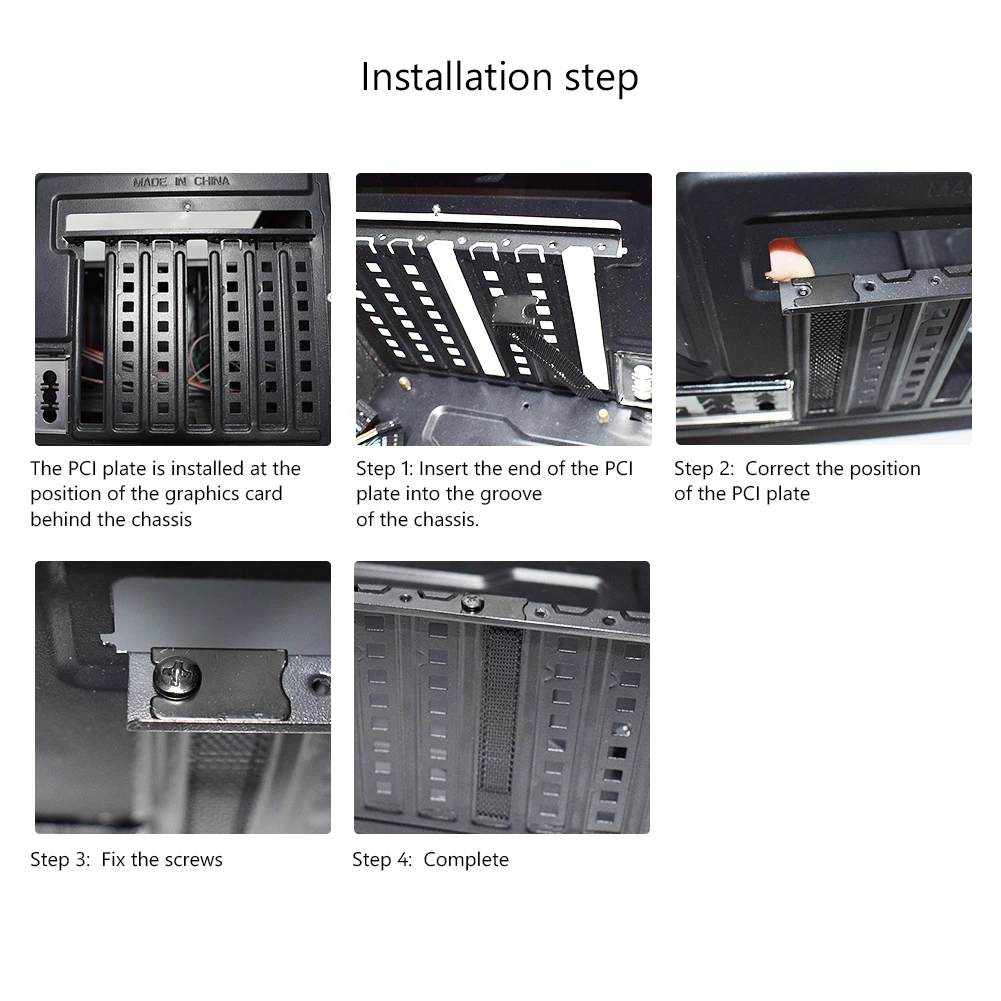 Installation step

MADE IN CHINA

The PCI plate is installed at the position of the graphics card behind the chassis

Step 1: Insert the end of the PCI plate into the groove of the chassis.

Step 2: Correct the position of the PCI plate

Step 3: Fix the screws

Step 4: Complete