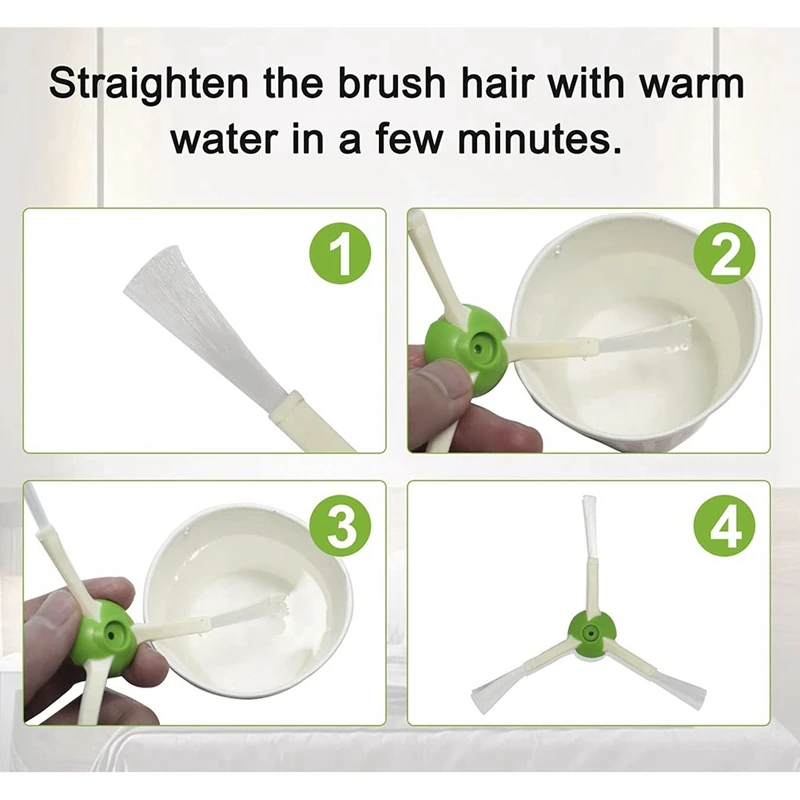 Straighten the brush hair with warm water in a few minutes.

1

2

3

4