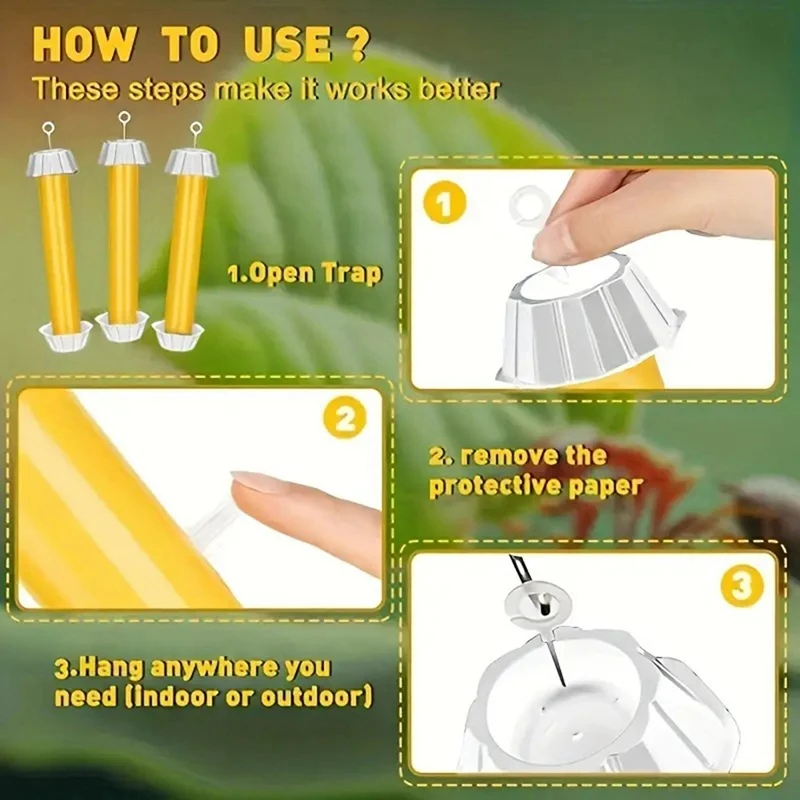 HOW TO USE ?
These steps make it works better

1.Open Trap

1

2

2. remove the protective paper

3

3.Hang anywhere you need (indoor or outdoor)