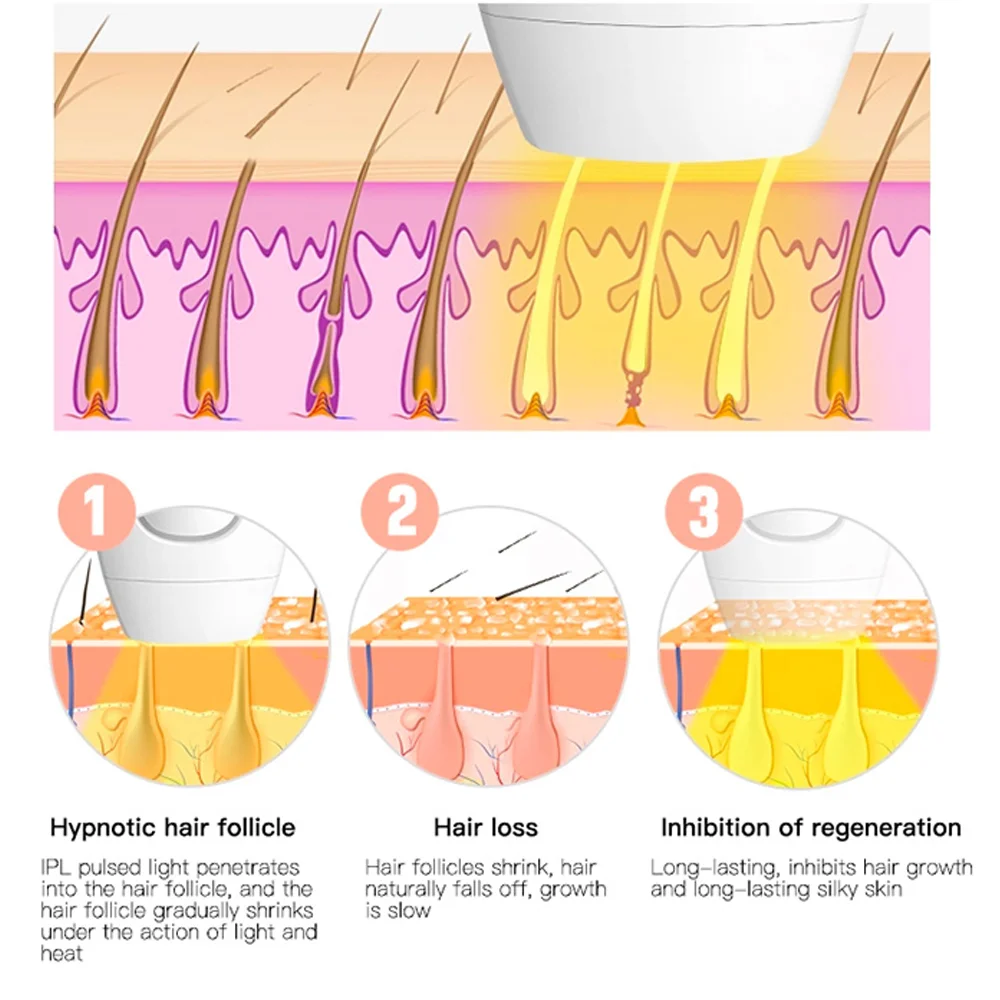 1

2

3

Hypnotic hair follicle

IPL pulsed light penetrates into the hair follicle, and the hair follicle gradually shrinks under the action of light and heat

Hair loss

Hair follicles shrink, hair naturally falls off, growth is slow

Inhibition of regeneration

Long-lasting, inhibits hair growth and long-lasting silky skin