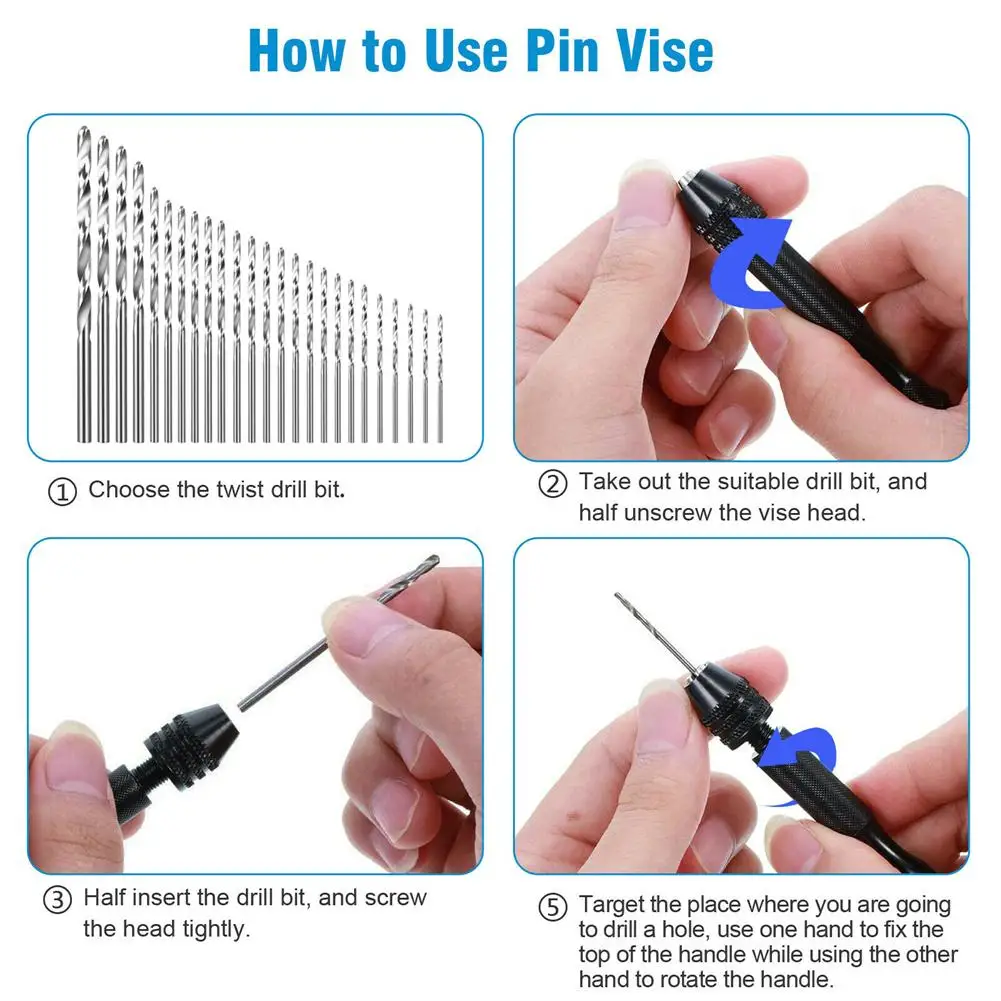 How to Use Pin Vise

① Choose the twist drill bit.

② Take out the suitable drill bit, and half unscrew the vise head.

③ Half insert the drill bit, and screw the head tightly.

⑤ Target the place where you are going to drill a hole, use one hand to fix the top of the handle while using the other hand to rotate the handle.