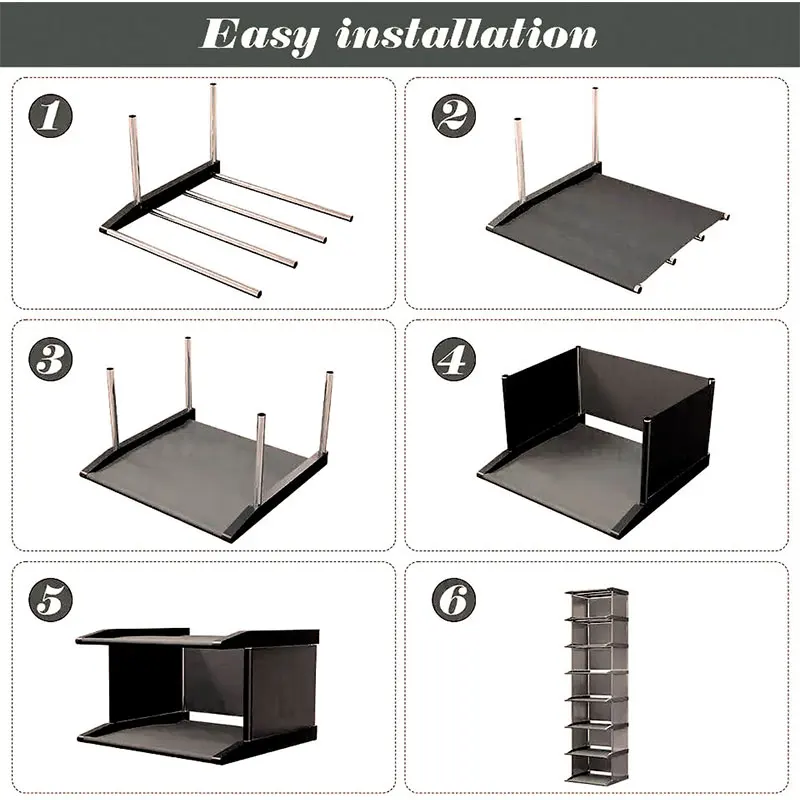 Easy installation

1

2

3

4

5

6