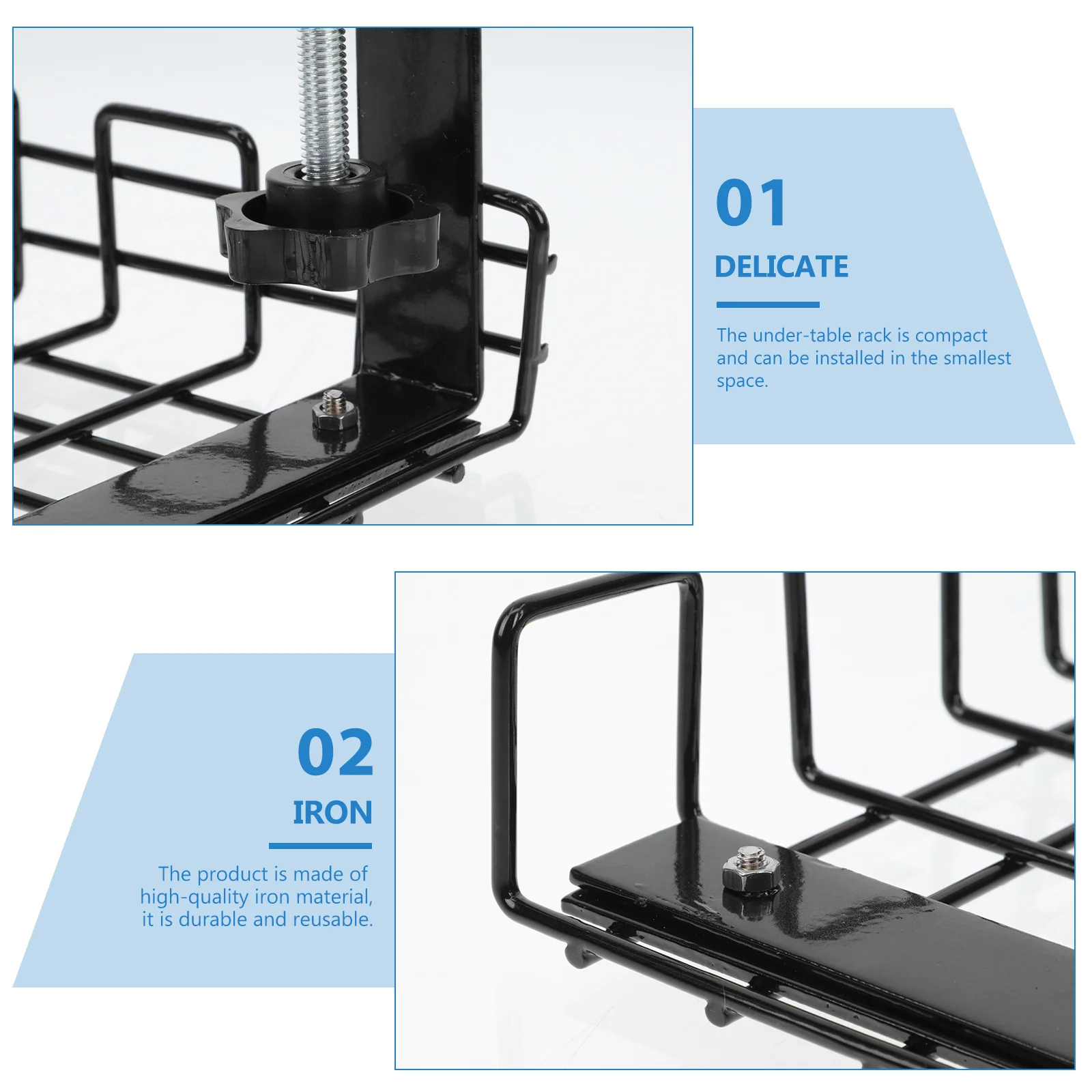 01

DELICATE

The under-table rack is compact and can be installed in the smallest space.

02

IRON

The product is made of high-quality iron material, it is durable and reusable.