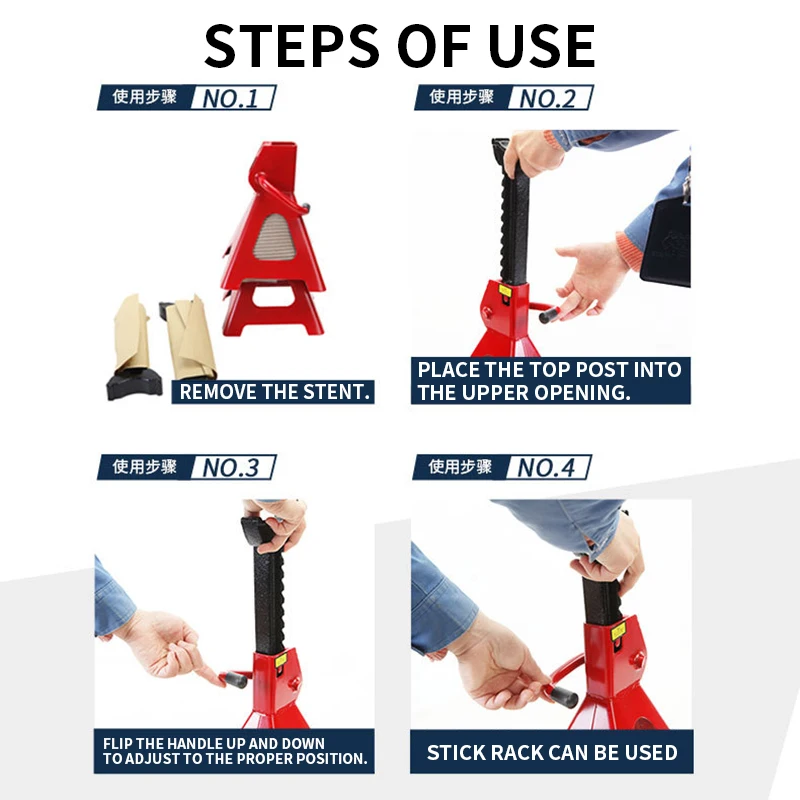 STEPS OF USE

使用步骤 NO.1

REMOVE THE STENT.

使用步骤 NO.2

PLACE THE TOP POST INTO THE UPPER OPENING.

使用步骤 NO.3

FLIP THE HANDLE UP AND DOWN TO ADJUST TO THE PROPER POSITION.

使用步骤 NO.4

STICK RACK CAN BE USED