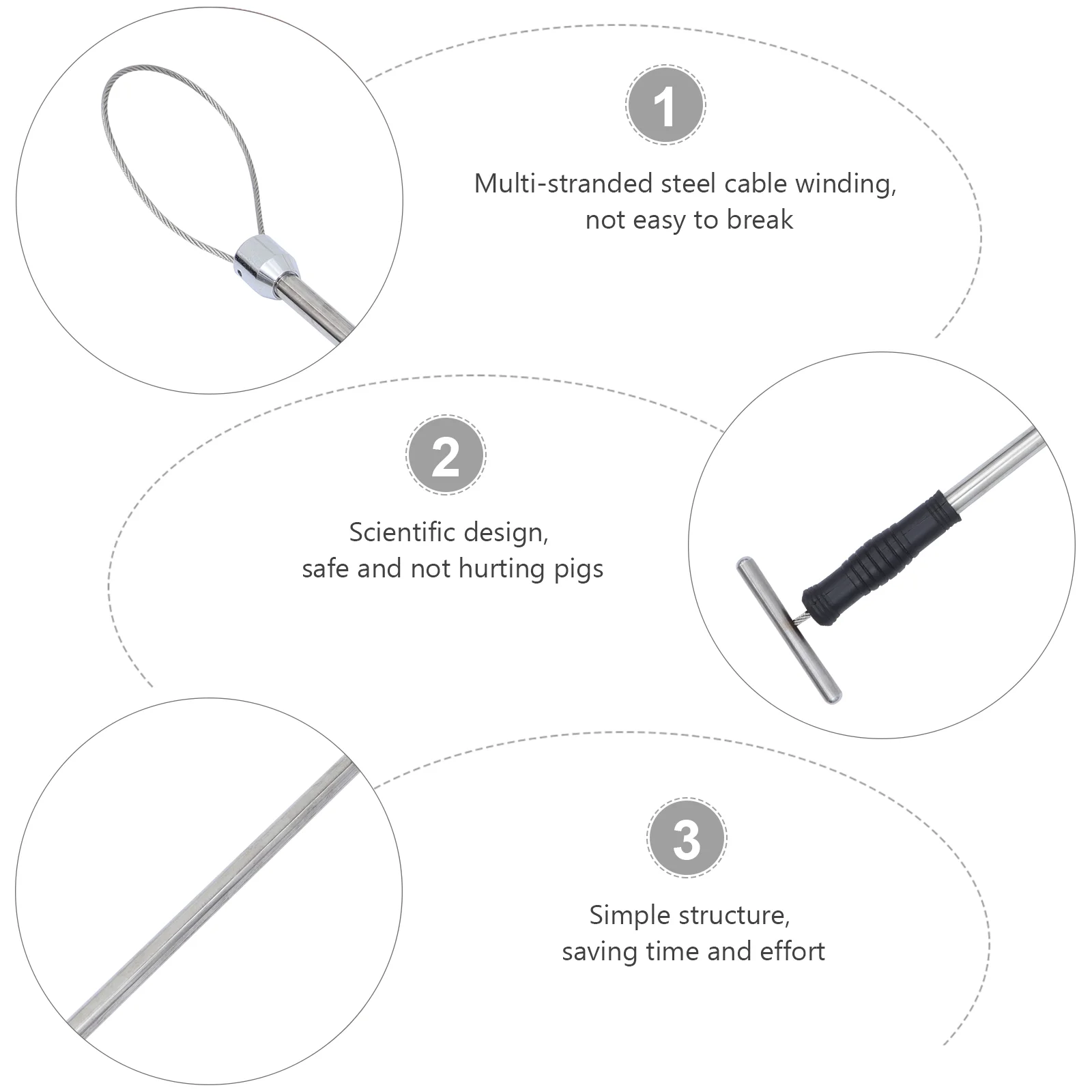 1

Multi-stranded steel cable winding, not easy to break

2

Scientific design, safe and not hurting pigs

3

Simple structure, saving time and effort