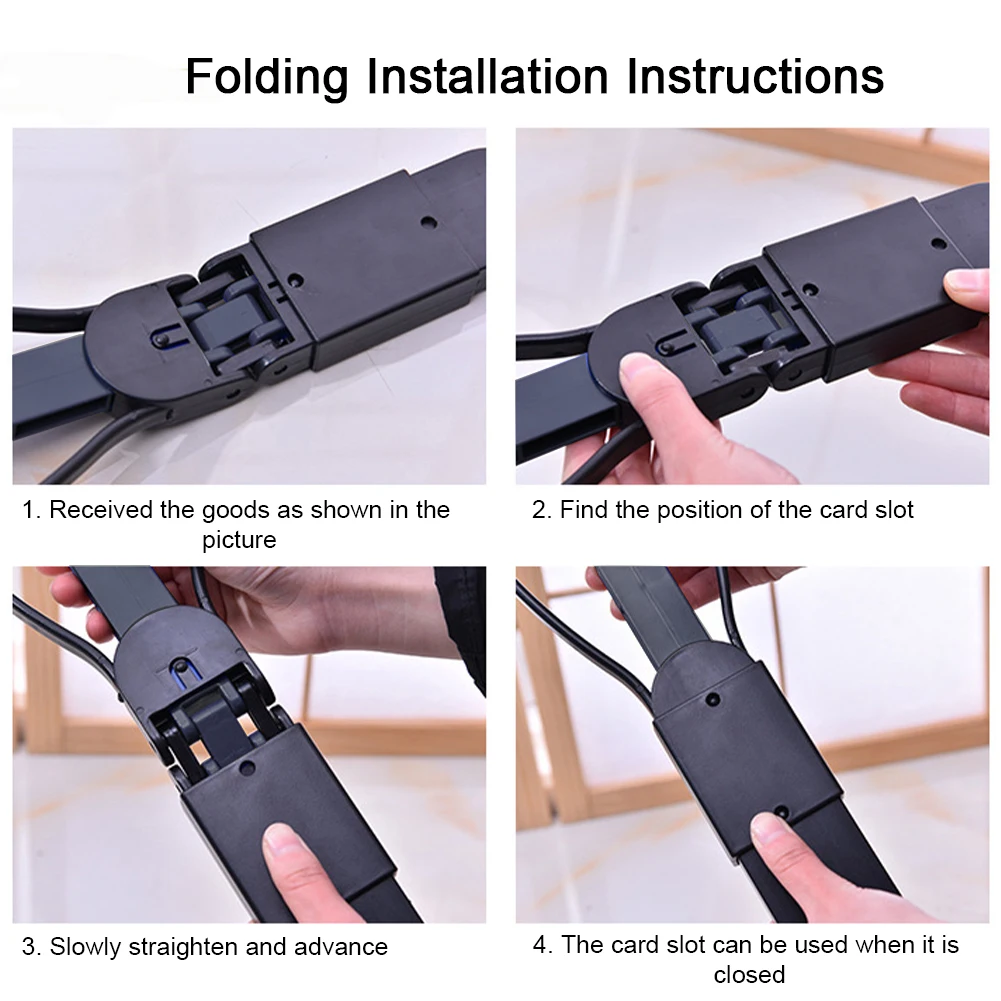 Folding Installation Instructions

1. Received the goods as shown in the picture

2. Find the position of the card slot

3. Slowly straighten and advance

4. The card slot can be used when it is closed