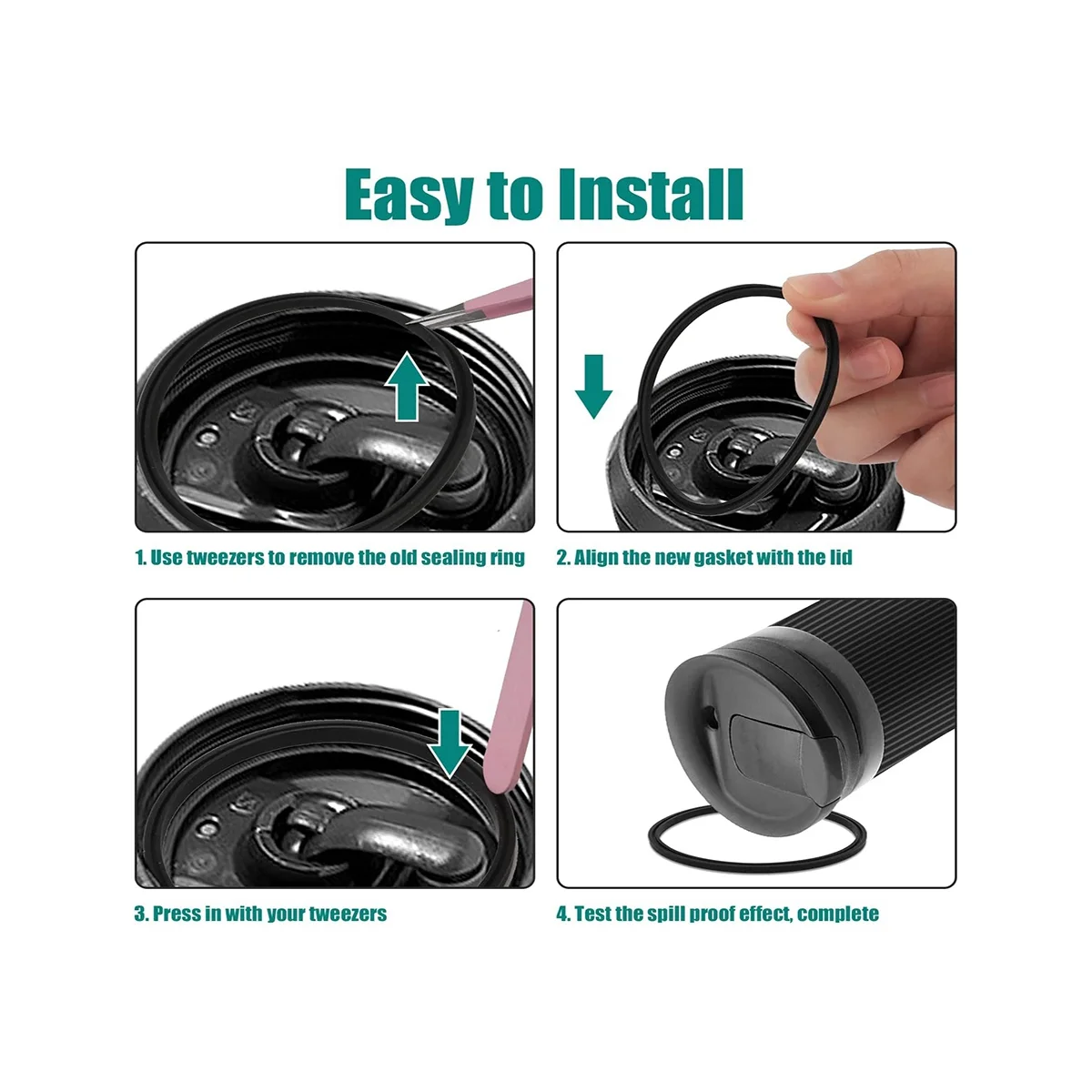 Easy to Install

1. Use tweezers to remove the old sealing ring

2. Align the new gasket with the lid

3. Press in with your tweezers

4. Test the spill proof effect, complete