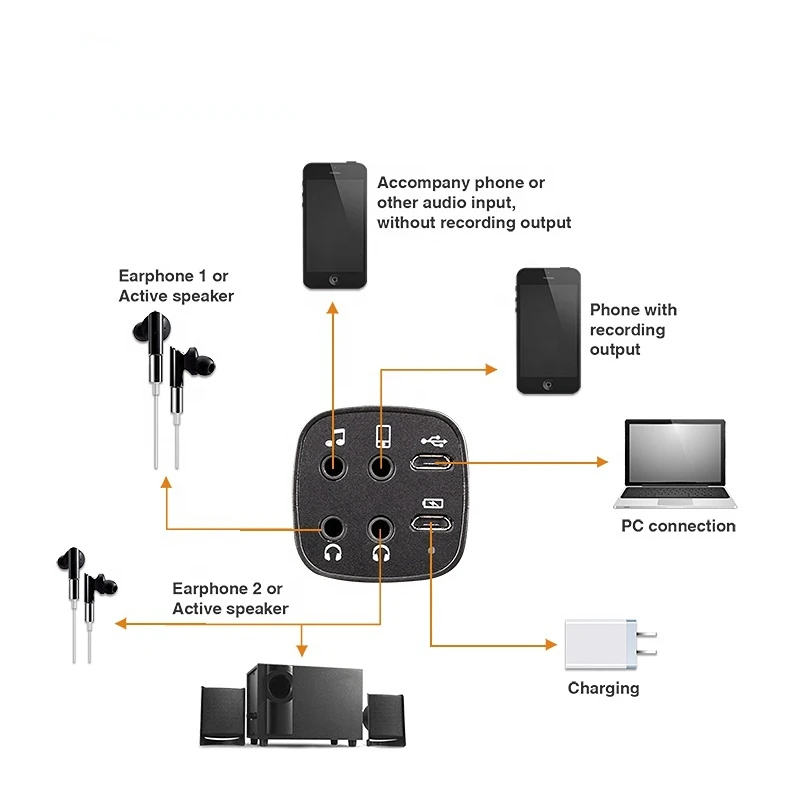 Accompany phone or other audio input, without recording output

Earphone 1 or Active speaker

Phone with recording output

PC connection

Earphone 2 or Active speaker

Charging