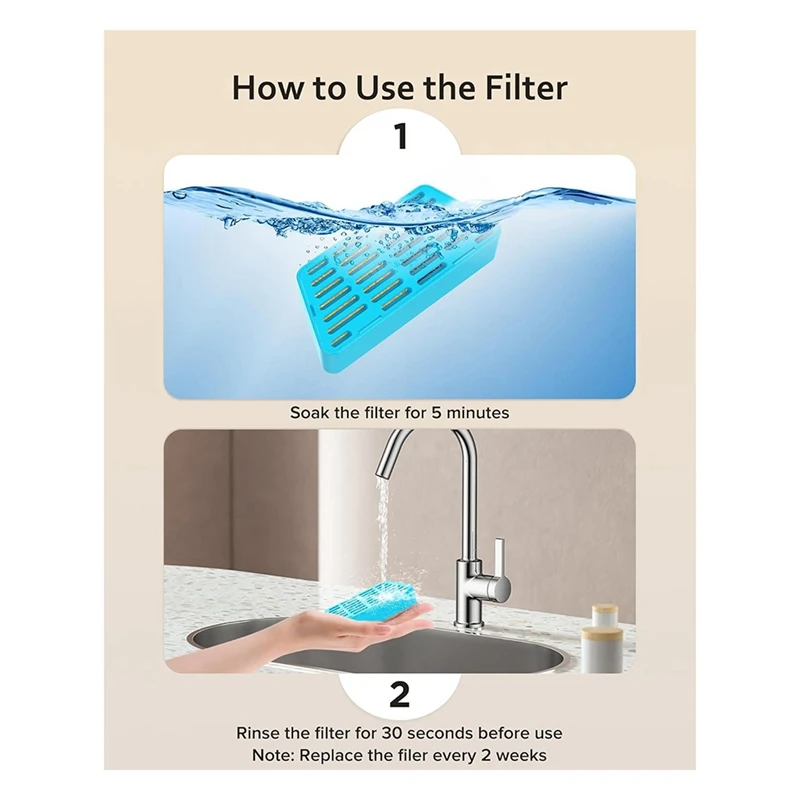 How to Use the Filter

1

Soak the filter for 5 minutes

2

Rinse the filter for 30 seconds before use
Note: Replace the filer every 2 weeks