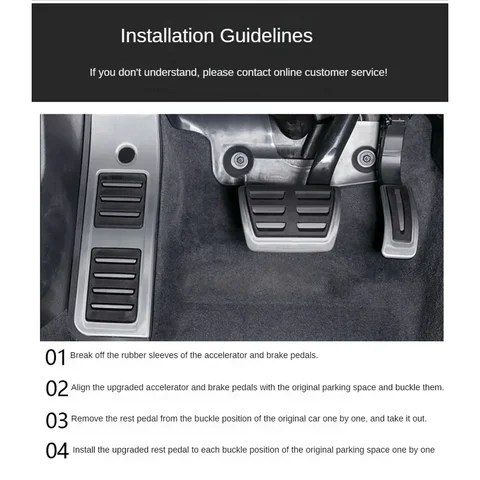 Installation Guidelines

If you don't understand, please contact online customer service!

01 Break off the rubber sleeves of the accelerator and brake pedals.

02 Align the upgraded accelerator and brake pedals with the original parking space and buckle them.

03 Remove the rest pedal from the buckle position of the original car one by one, and take it out.

04 Install the upgraded rest pedal to each buckle position of the original parking space one by one