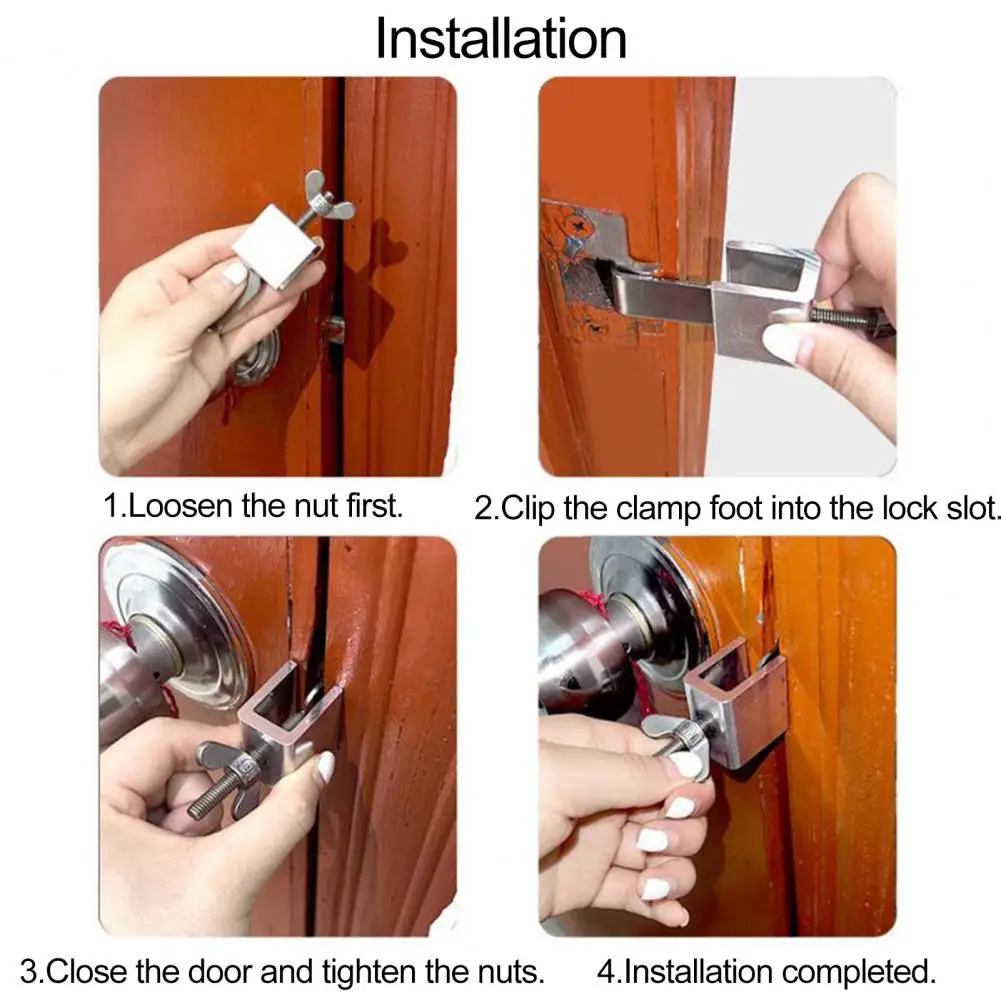 Installation

1.Loosen the nut first.

2.Clip the clamp foot into the lock slot.

3.Close the door and tighten the nuts.

4.Installation completed.