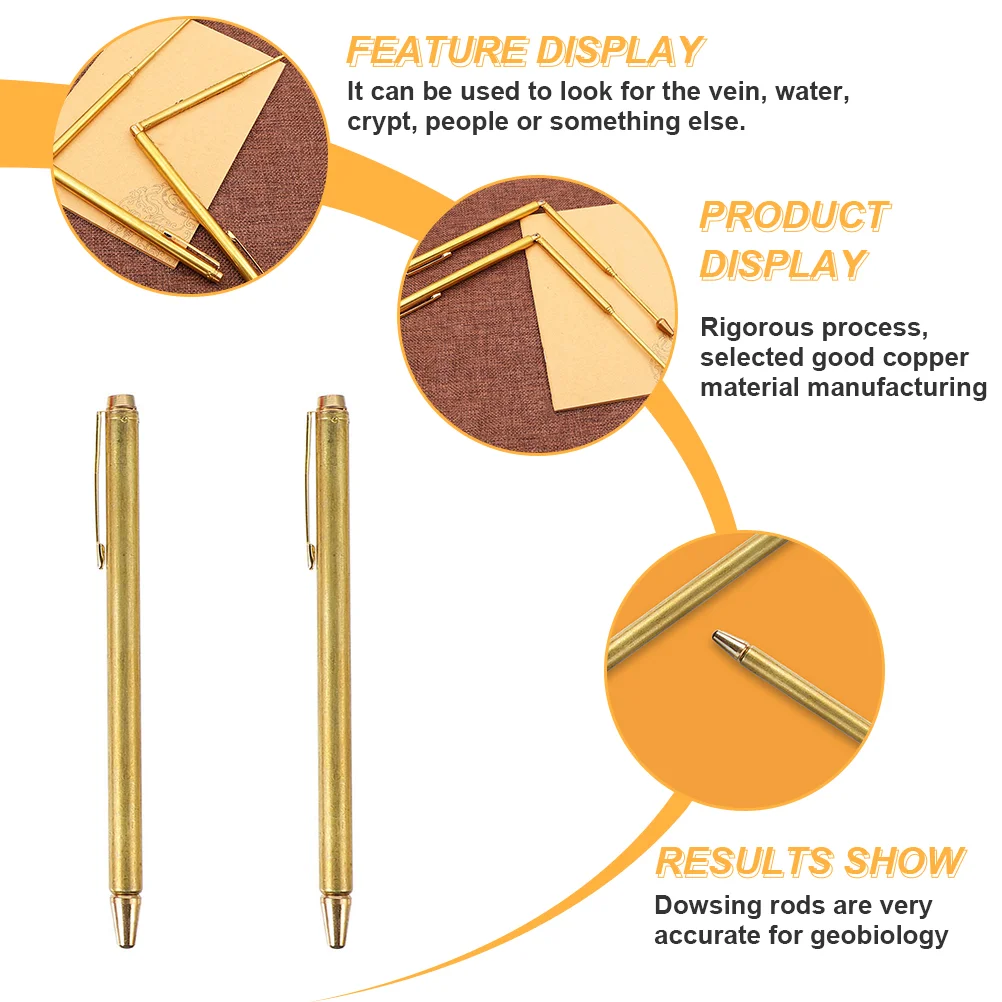 FEATURE DISPLAY
It can be used to look for the vein, water, crypt, people or something else.

PRODUCT DISPLAY
Rigorous process, selected good copper material manufacturing

RESULTS SHOW
Dowsing rods are very accurate for geobiology