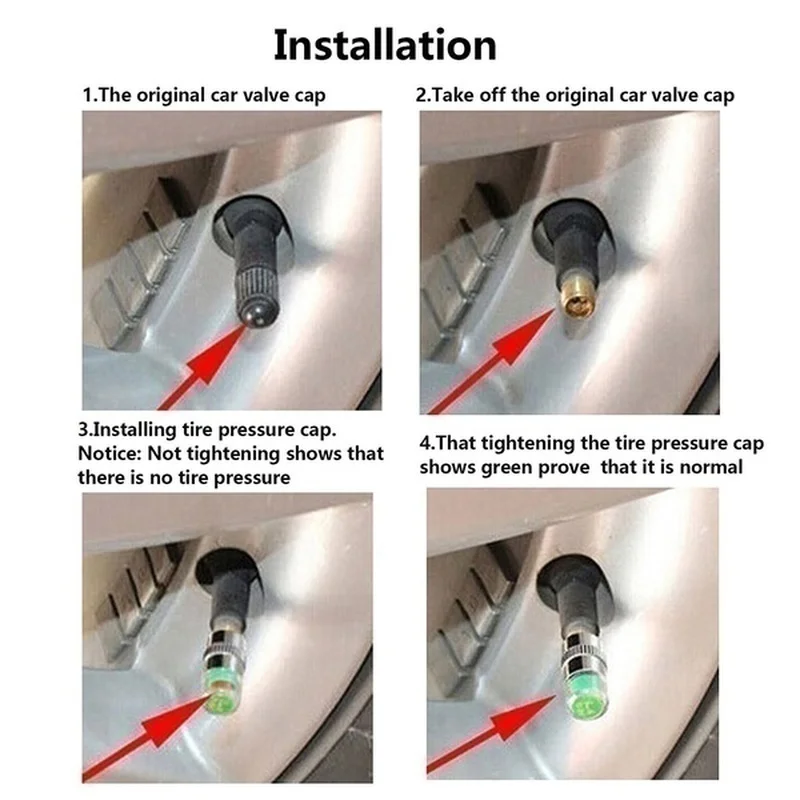 Installation

1.The original car valve cap

2.Take off the original car valve cap

3.Installing tire pressure cap. Notice: Not tightening shows that there is no tire pressure

4.That tightening the tire pressure cap shows green prove that it is normal