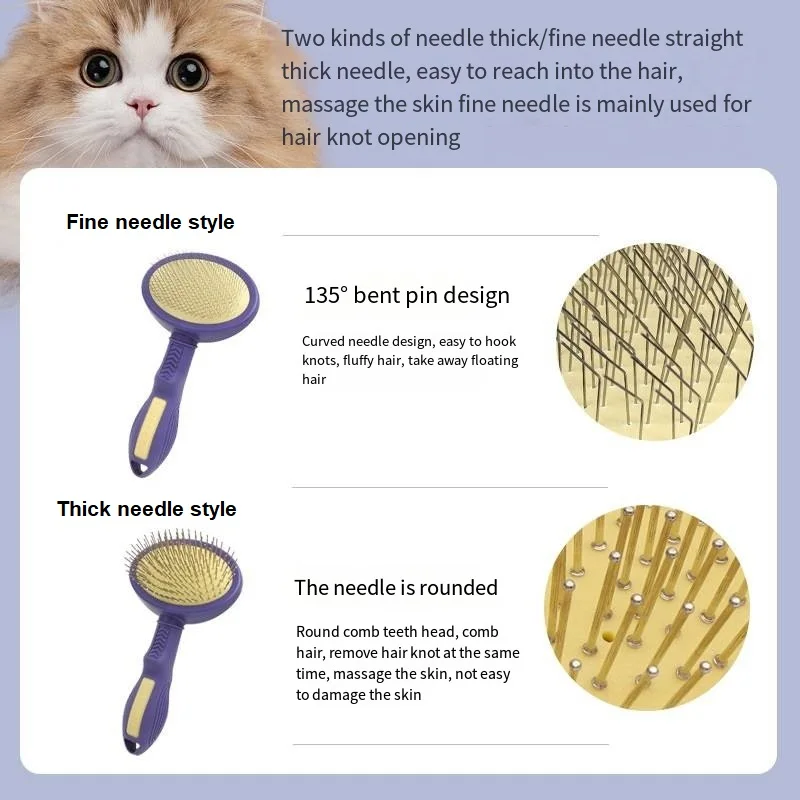 Two kinds of needle thick/fine needle straight thick needle, easy to reach into the hair, massage the skin fine needle is mainly used for hair knot opening

Fine needle style

135° bent pin design

Curved needle design, easy to hook knots, fluffy hair, take away floating hair

Thick needle style

The needle is rounded

Round comb teeth head, comb hair, remove hair knot at the same time, massage the skin, not easy to damage the skin