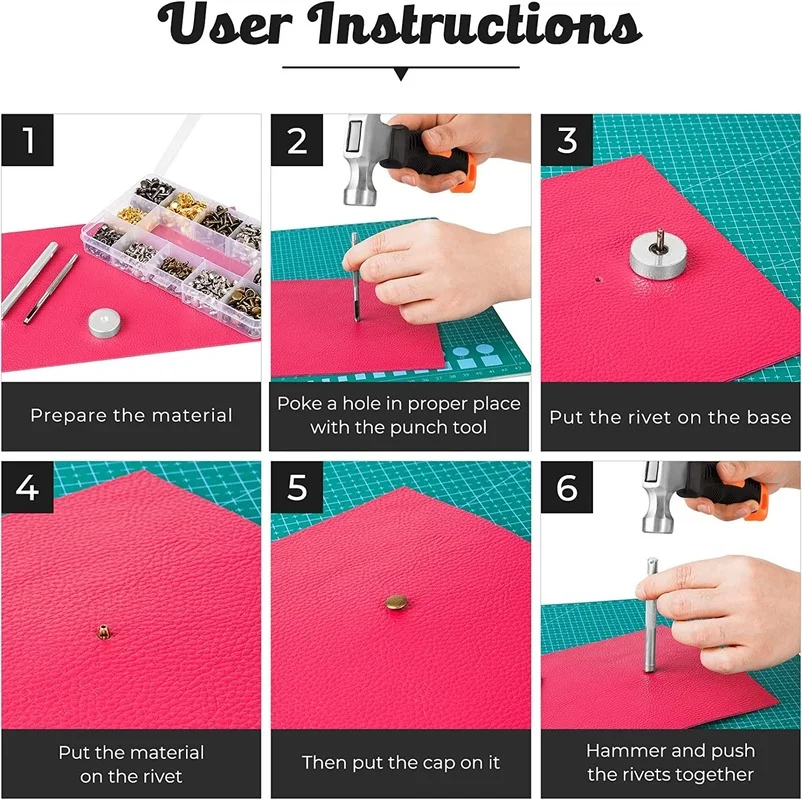 User Instructions

1

Prepare the material

2

Poke a hole in proper place with the punch tool

3

Put the rivet on the base

4

Put the material on the rivet

5

Then put the cap on it

6

Hammer and push the rivets together