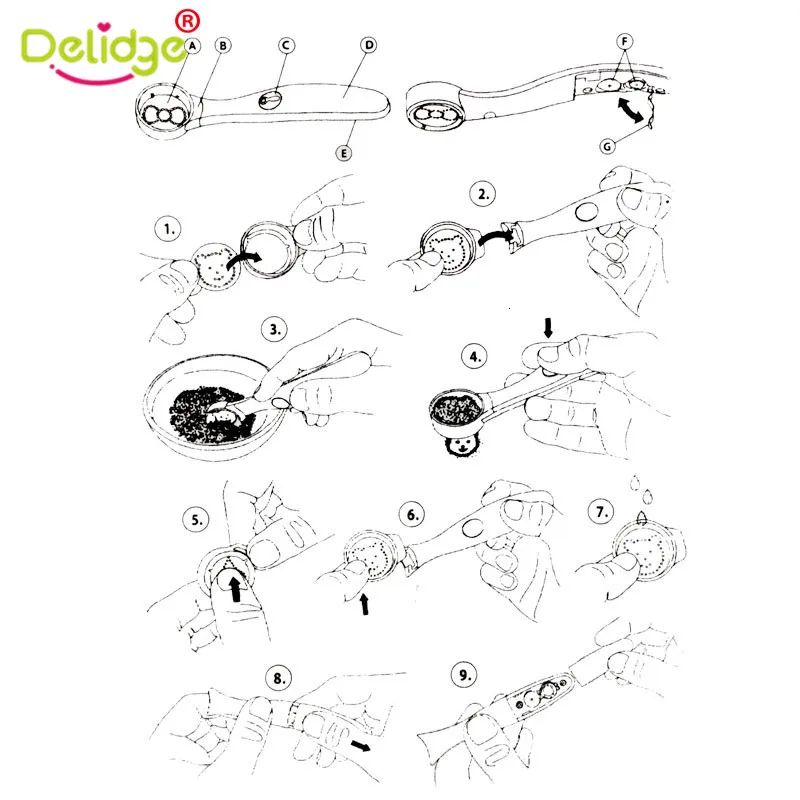 Delidge®

A
B
C
D
E
F
G

1.
2.
3.
4.
5.
6.
7.
8.
9.