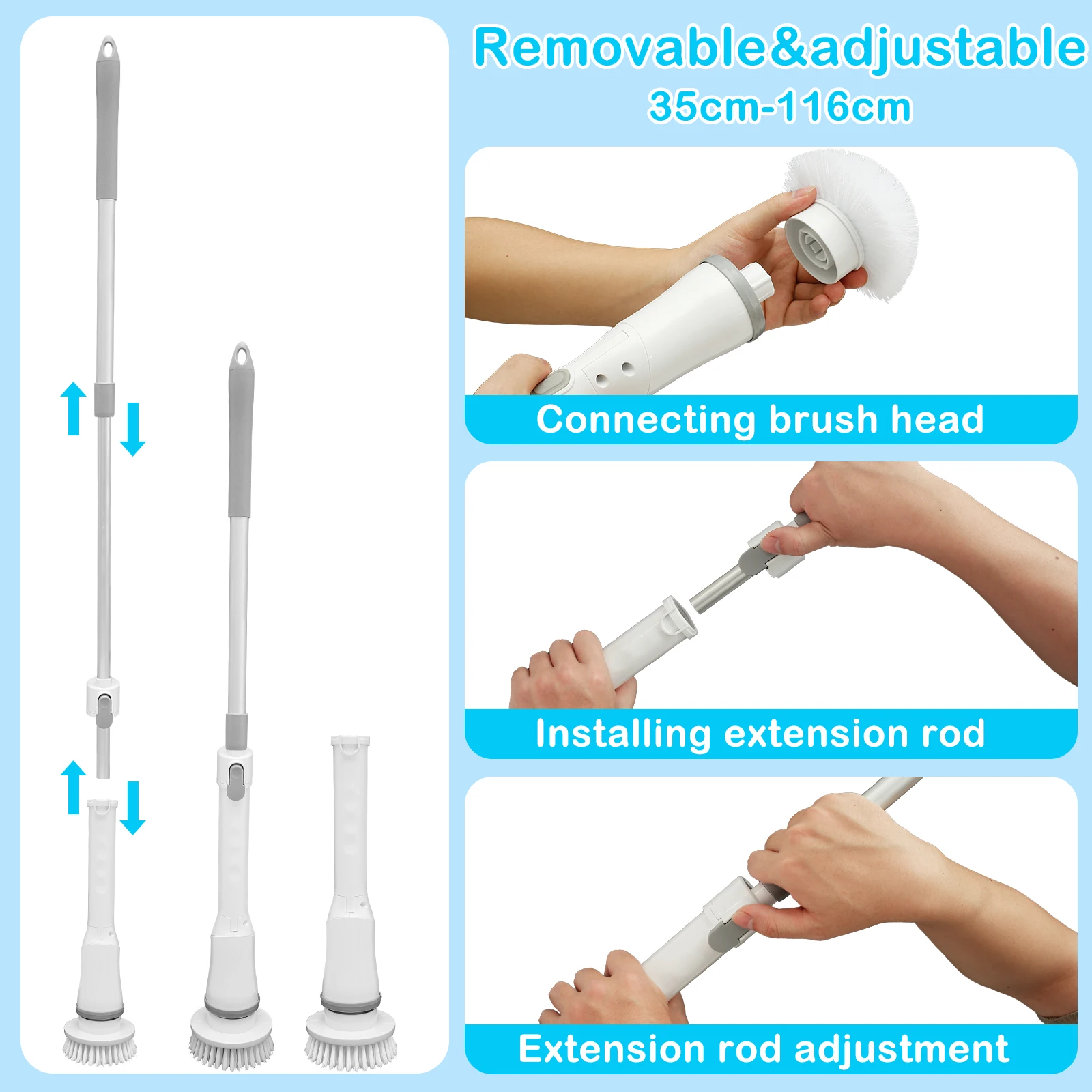 Removable&adjustable
35cm-116cm

Connecting brush head

Installing extension rod

Extension rod adjustment