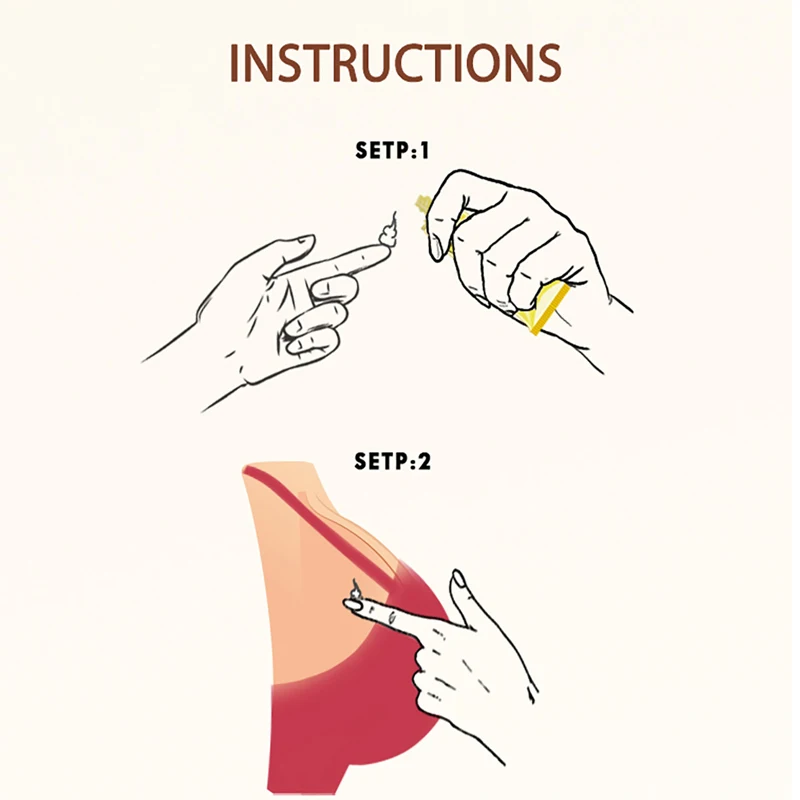 INSTRUCTIONS

SETP:1

SETP:2